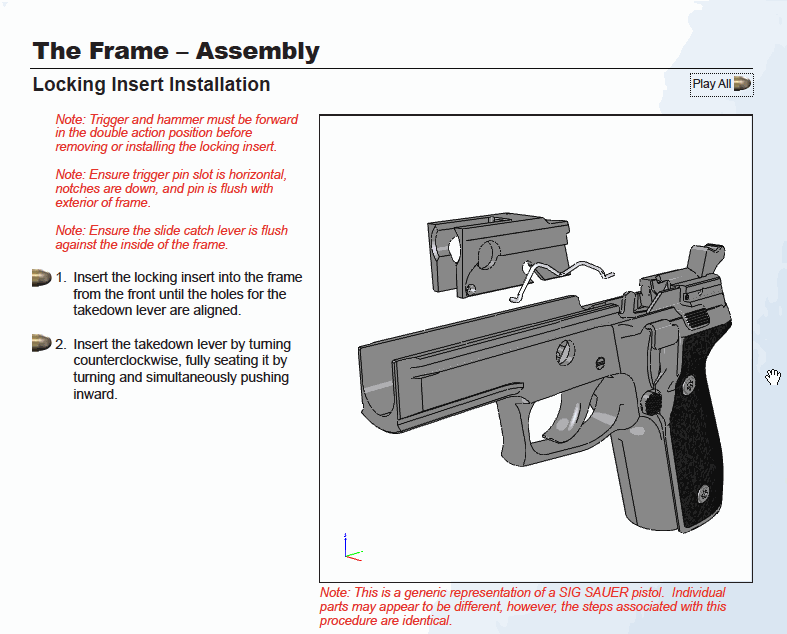 The Frame – Assembly

Locking Insert Installation

Play All

Note: Trigger and hammer must be forward in the double action position before removing or installing the locking insert.

Note: Ensure trigger pin slot is horizontal, notches are down, and pin is flush with exterior of frame.

Note: Ensure the slide catch lever is flush against the inside of the frame.

1. Insert the locking insert into the frame from the front until the holes for the takedown lever are aligned.

2. Insert the takedown lever by turning counterclockwise, fully seating it by turning and simultaneously pushing inward.

Note: This is a generic representation of a SIG SAUER pistol. Individual parts may appear to be different, however, the steps associated with this procedure are identical.