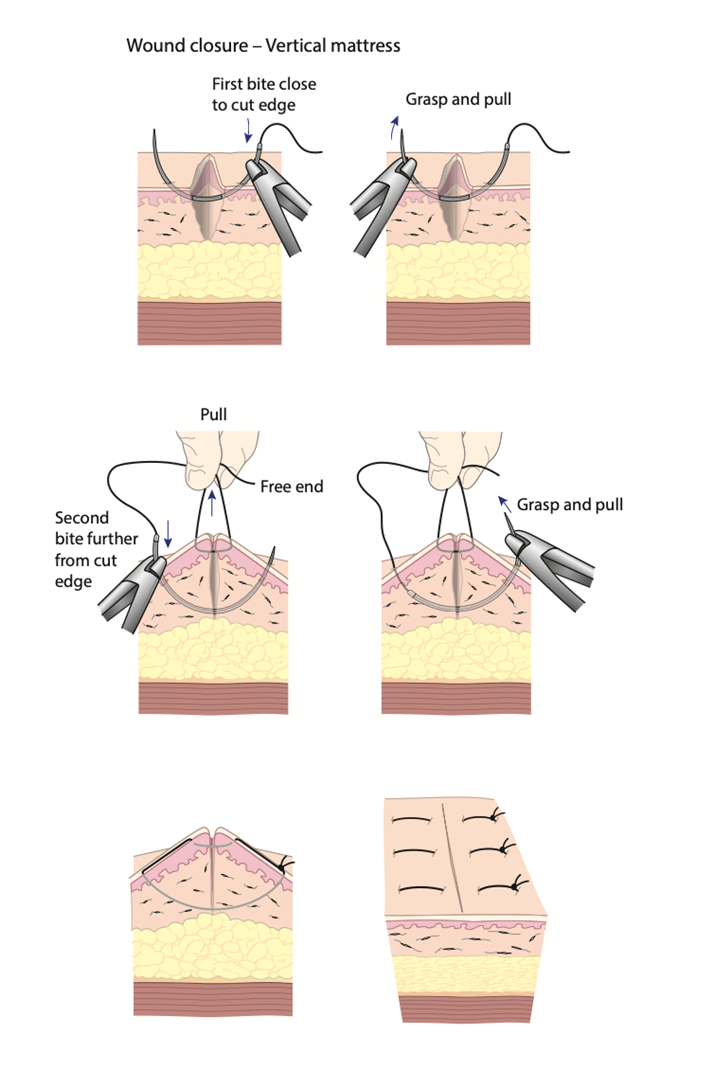 Wound closure – Vertical mattress

First bite close to cut edge

Grasp and pull

Pull

Free end

Second bite further from cut edge

Grasp and pull