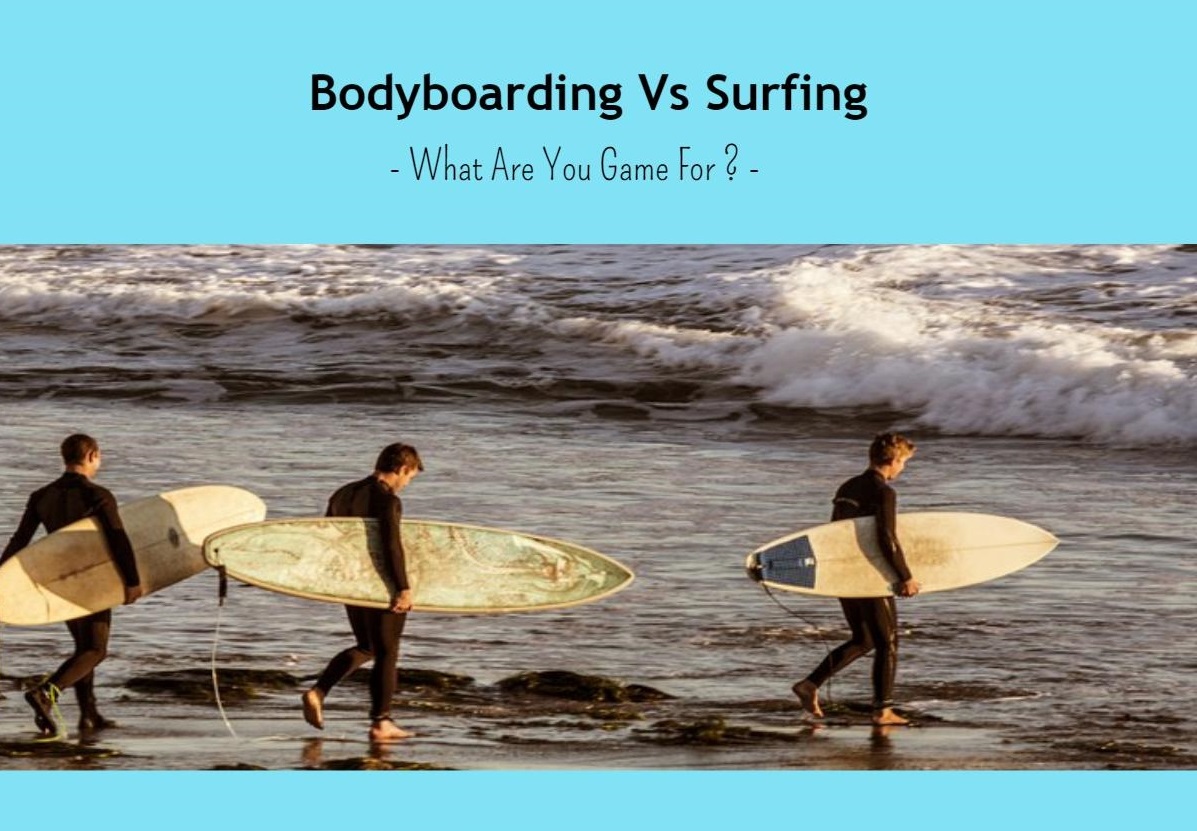 Bodyboarding Vs Surfing

- What Are You Game For ? -