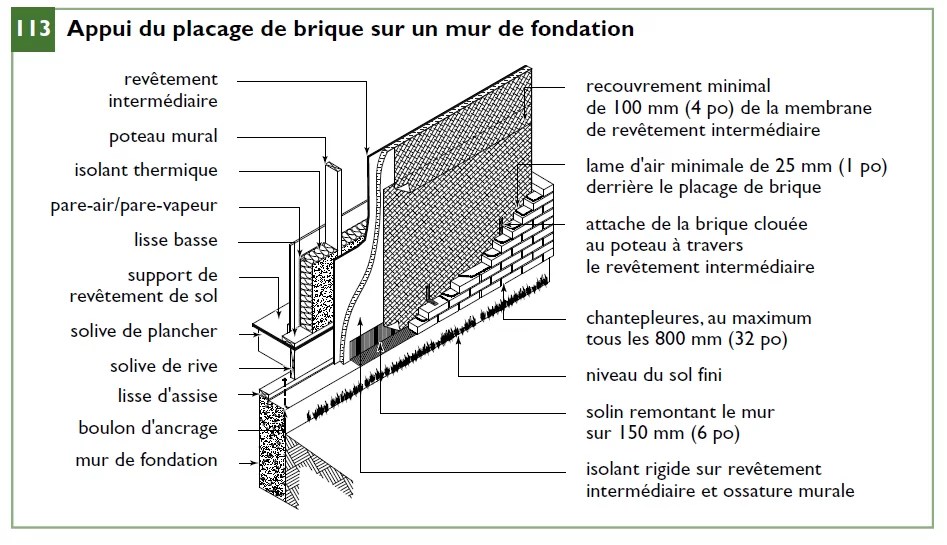 113 Appui du placage de brique sur un mur de fondation

revêtement intermédiaire

poteau mural

isolant thermique

pare-air/pare-vapeur

lisse basse

support de revêtement de sol

solive de plancher

solive de rive

lisse d'assise

boulon d'ancrage

mur de fondation

recouvrement minimal de 100 mm (4 po) de la membrane de revêtement intermédiaire

lame d'air minimale de 25 mm (1 po) derrière le placage de brique

attache de la brique clouée au poteau à travers le revêtement intermédiaire

chantepleures, au maximum tous les 800 mm (32 po)

niveau du sol fini

solin remontant le mur sur 150 mm (6 po)

isolant rigide sur revêtement intermédiaire et ossature murale