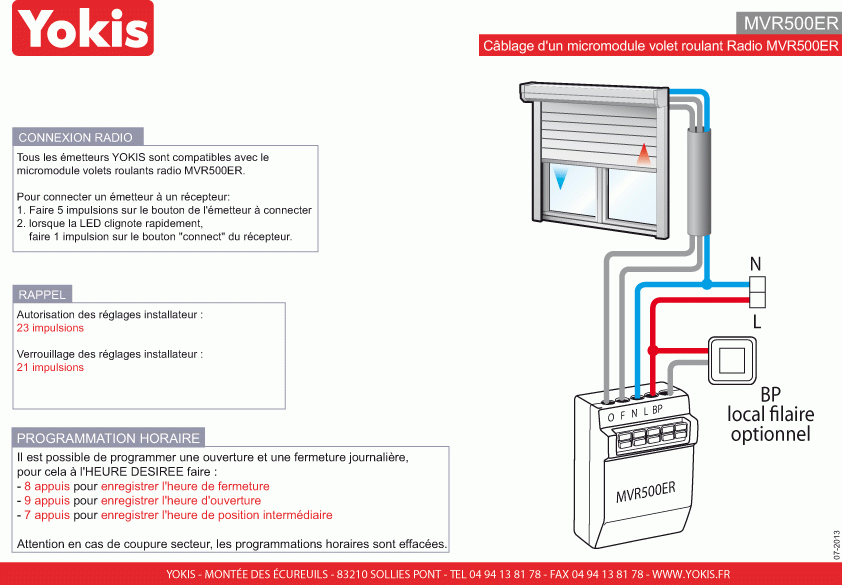 Yokis

MVR500ER

Câblage d'un micromodule volet roulant Radio MVR500ER

CONNEXION RADIO

Tous les émetteurs YOKIS sont compatibles avec le micromodule volets roulants radio MVR500ER.

Pour connecter un émetteur à un récepteur:
1. Faire 5 impulsions sur le bouton de l'émetteur à connecter
2. lorsque la LED clignote rapidement, faire 1 impulsion sur le bouton "connect" du récepteur.

RAPPEL

Autorisation des réglages installateur :
23 impulsions

Verrouillage des réglages installateur :
21 impulsions

PROGRAMMATION HORAIRE

Il est possible de programmer une ouverture et une fermeture journalière, pour cela à l'HEURE DESIREE faire :
- 8 appuis pour enregistrer l'heure de fermeture
- 9 appuis pour enregistrer l'heure d'ouverture
- 7 appuis pour enregistrer l'heure de position intermédiaire

Attention en cas de coupure secteur, les programmations horaires sont effacées.

N

L

BP
local filaire
optionnel

O F N L BP

MVR500ER

07-2013

YOKIS - MONTÉE DES ÉCUREUILS - 83210 SOLLIES PONT - TEL 04 94 13 81 78 - FAX 04 94 13 81 78 - WWW.YOKIS.FR