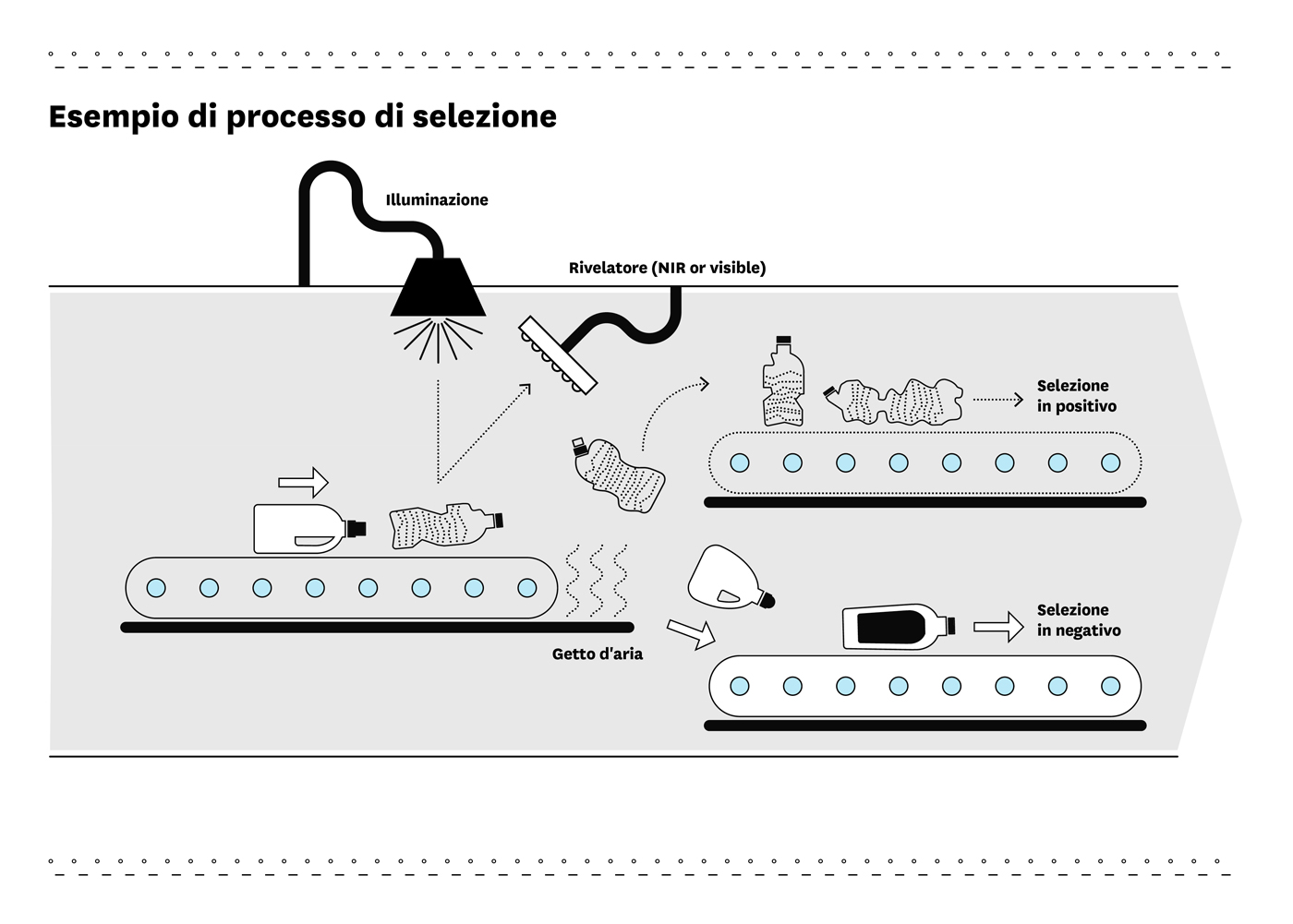 Esempio di processo di selezione

Illuminazione

Rivelatore (NIR or visible)

Selezione in positivo

Getto d'aria

Selezione in negativo