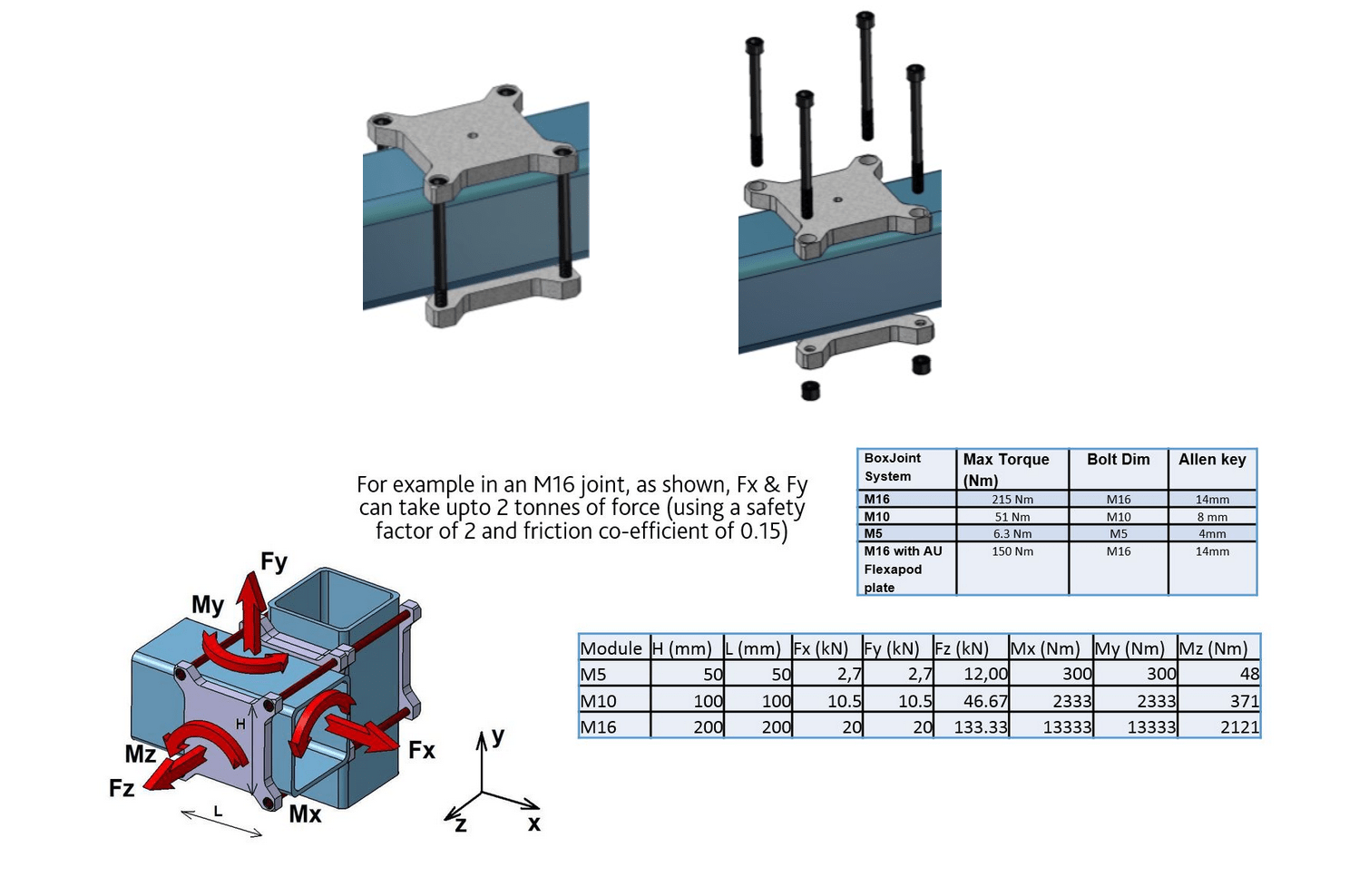 For example in an M16 joint, as shown, Fx & Fy can take upto 2 tonnes of force (using a safety factor of 2 and friction co-efficient of 0.15)

| BoxJoint System | Max Torque (Nm) | Bolt Dim | Allen key |
|---|---|---|---|
| M16 | 215 Nm | M16 | 14mm |
| M10 | 51 Nm | M10 | 8 mm |
| M5 | 6.3 Nm | M5 | 4mm |
| M16 with AU Flexapod plate | 150 Nm | M16 | 14mm |

Fy
My
H
Mz
Fz
L
Mx
Fx
y
z
x

| Module | H (mm) | L (mm) | Fx (kN) | Fy (kN) | Fz (kN) | Mx (Nm) | My (Nm) | Mz (Nm) |
|---|---|---|---|---|---|---|---|---|
| M5 | 50 | 50 | 2,7 | 2,7 | 12,00 | 300 | 300 | 48 |
| M10 | 100 | 100 | 10.5 | 10.5 | 46.67 | 2333 | 2333 | 371 |
| M16 | 200 | 200 | 20 | 20 | 133.33 | 13333 | 13333 | 2121 |