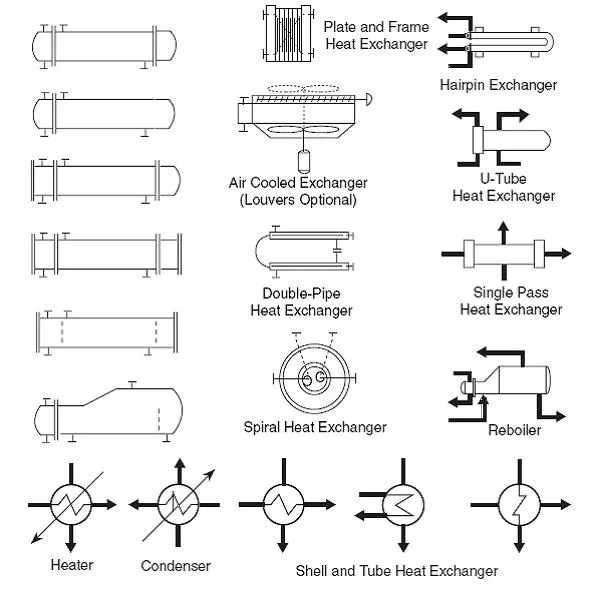 Plate and Frame Heat Exchanger

Hairpin Exchanger

Air Cooled Exchanger (Louvers Optional)

U-Tube Heat Exchanger

Double-Pipe Heat Exchanger

Single Pass Heat Exchanger

Spiral Heat Exchanger

Reboiler

Heater

Condenser

Shell and Tube Heat Exchanger