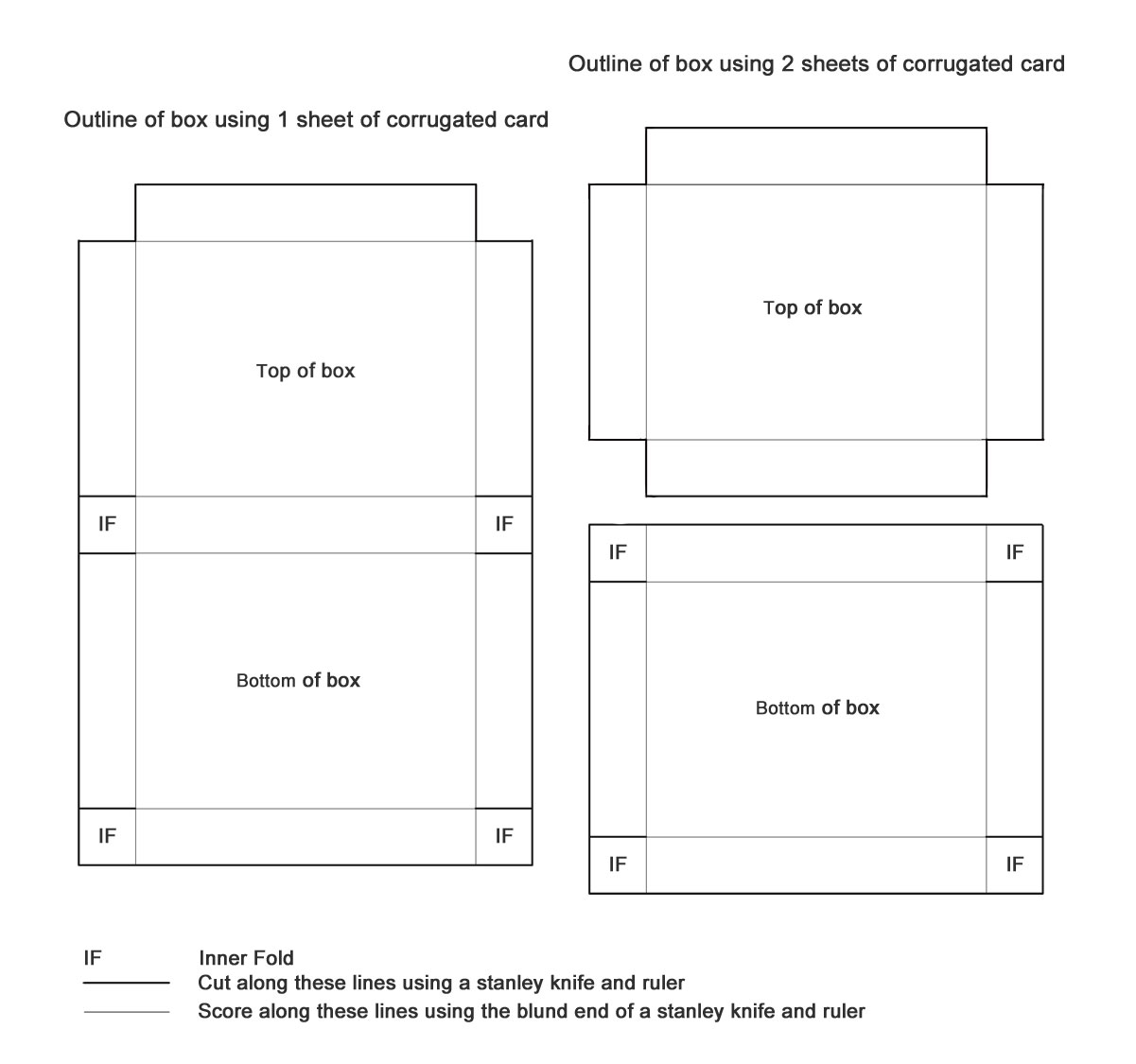 Outline of box using 1 sheet of corrugated card

Top of box

IF IF

Bottom of box

IF IF

Outline of box using 2 sheets of corrugated card

Top of box

IF IF

Bottom of box

IF IF

IF Inner Fold
Cut along these lines using a stanley knife and ruler
Score along these lines using the blund end of a stanley knife and ruler