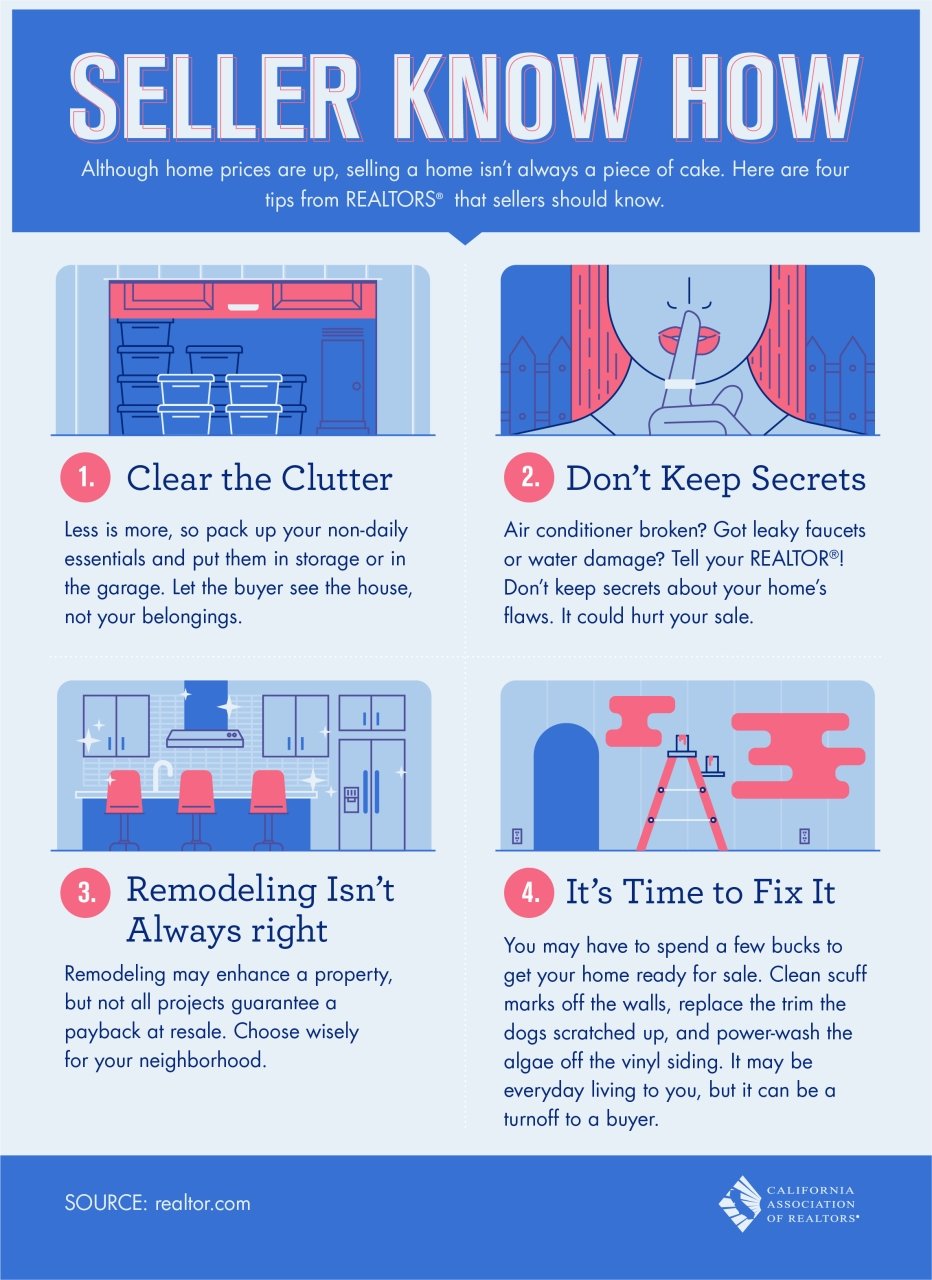 SELLER KNOW HOW

Although home prices are up, selling a home isn't always a piece of cake. Here are four tips from REALTORS® that sellers should know.

1. Clear the Clutter

Less is more, so pack up your non-daily essentials and put them in storage or in the garage. Let the buyer see the house, not your belongings.

2. Don't Keep Secrets

Air conditioner broken? Got leaky faucets or water damage? Tell your REALTOR®! Don't keep secrets about your home's flaws. It could hurt your sale.

3. Remodeling Isn't Always right

Remodeling may enhance a property, but not all projects guarantee a payback at resale. Choose wisely for your neighborhood.

4. It's Time to Fix It

You may have to spend a few bucks to get your home ready for sale. Clean scuff marks off the walls, replace the trim the dogs scratched up, and power-wash the algae off the vinyl siding. It may be everyday living to you, but it can be a turnoff to a buyer.

SOURCE: realtor.com

CALIFORNIA ASSOCIATION OF REALTORS®