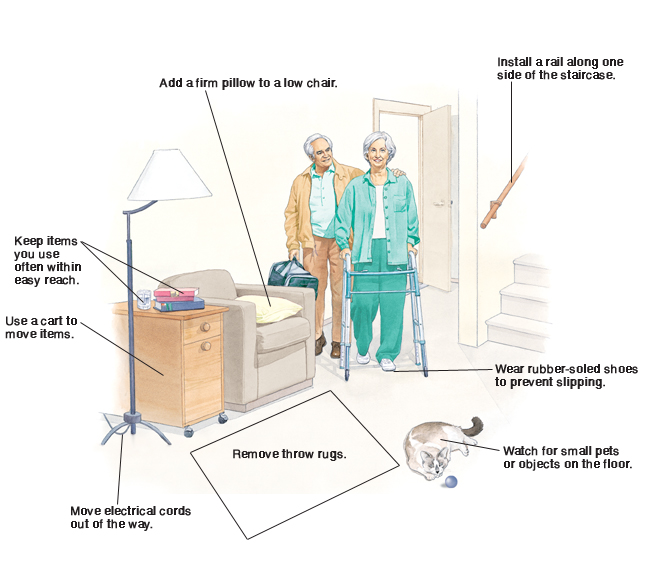 Add a firm pillow to a low chair.

Install a rail along one side of the staircase.

Keep items you use often within easy reach.

Use a cart to move items.

Wear rubber-soled shoes to prevent slipping.

Remove throw rugs.

Watch for small pets or objects on the floor.

Move electrical cords out of the way.