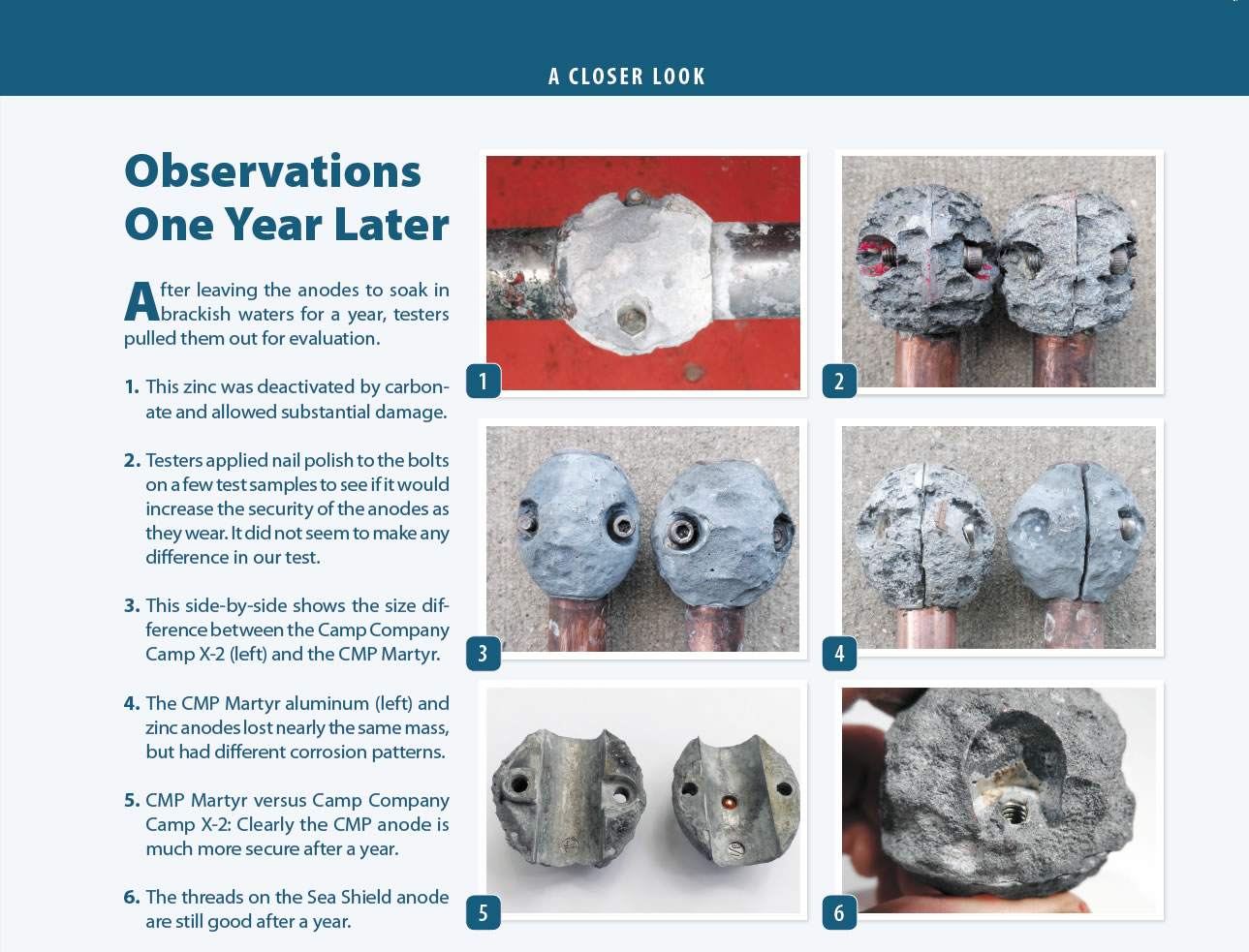 A CLOSER LOOK

Observations One Year Later

After leaving the anodes to soak in brackish waters for a year, testers pulled them out for evaluation.

1. This zinc was deactivated by carbonate and allowed substantial damage.

2. Testers applied nail polish to the bolts on a few test samples to see if it would increase the security of the anodes as they wear. It did not seem to make any difference in our test.

3. This side-by-side shows the size difference between the Camp Company Camp X-2 (left) and the CMP Martyr.

4. The CMP Martyr aluminum (left) and zinc anodes lost nearly the same mass, but had different corrosion patterns.

5. CMP Martyr versus Camp Company Camp X-2: Clearly the CMP anode is much more secure after a year.

6. The threads on the Sea Shield anode are still good after a year.

1

2

3

4

5

6