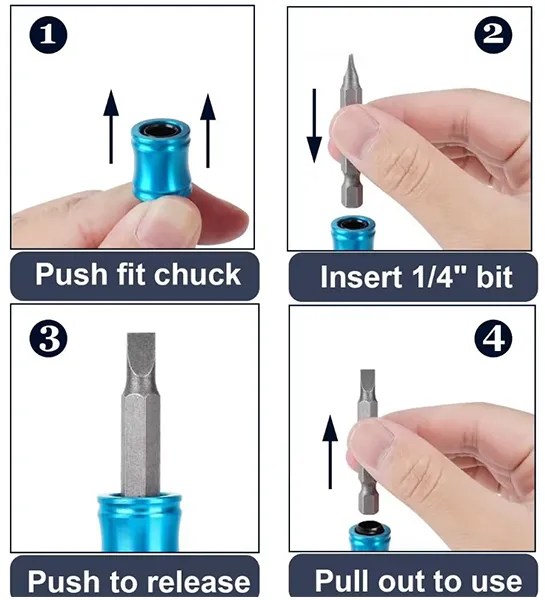 1

Push fit chuck

2

Insert 1/4" bit

3

Push to release

4

Pull out to use