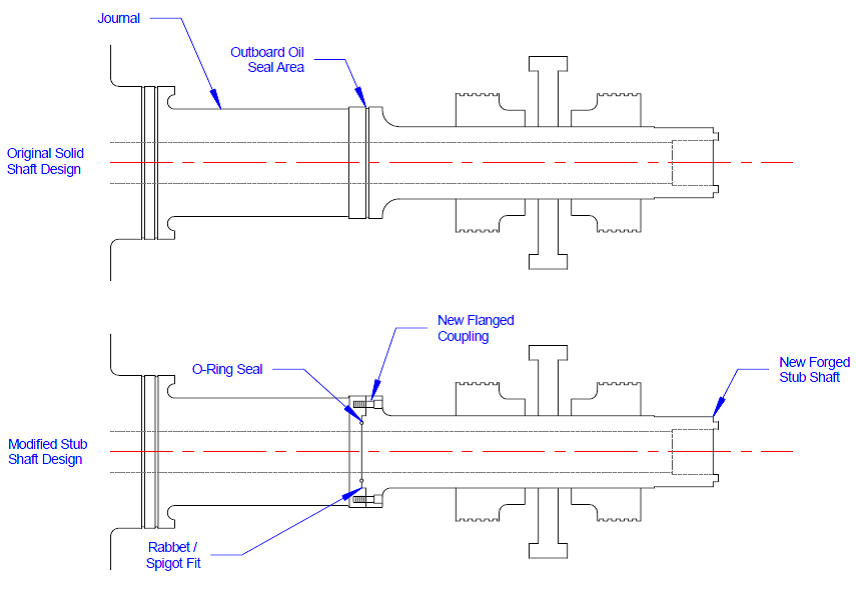 Journal

Outboard Oil
Seal Area

Original Solid
Shaft Design

New Flanged
Coupling

O-Ring Seal

New Forged
Stub Shaft

Modified Stub
Shaft Design

Rabbet /
Spigot Fit