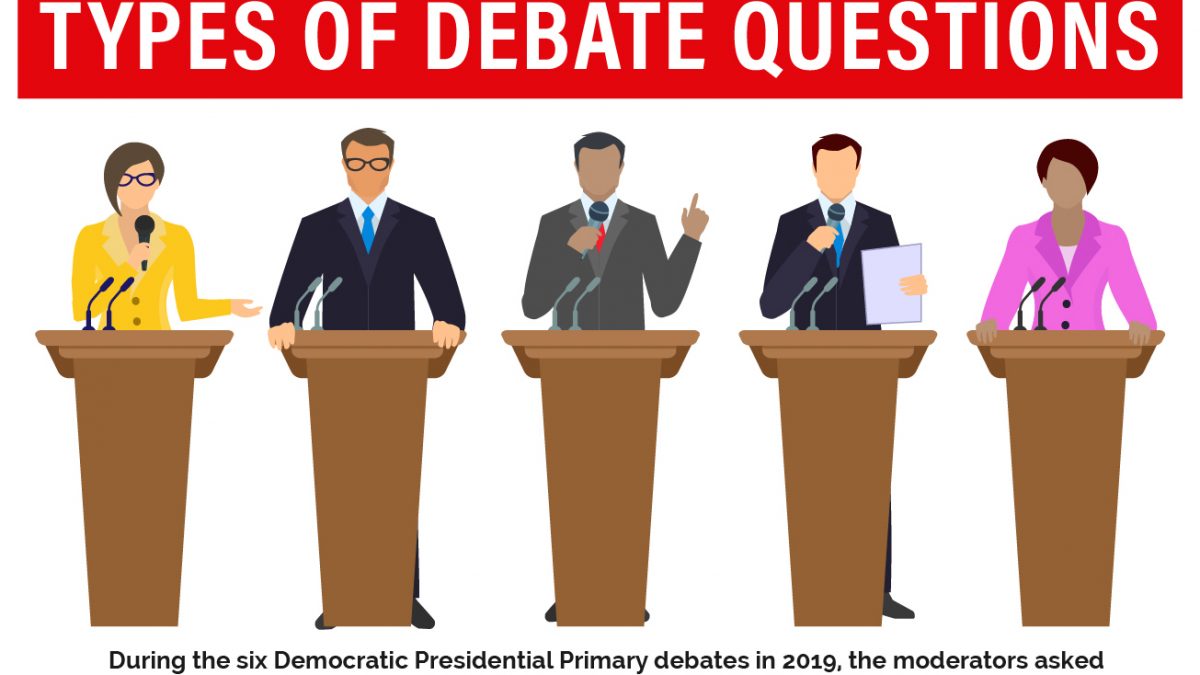 TYPES OF DEBATE QUESTIONS

During the six Democratic Presidential Primary debates in 2019, the moderators asked