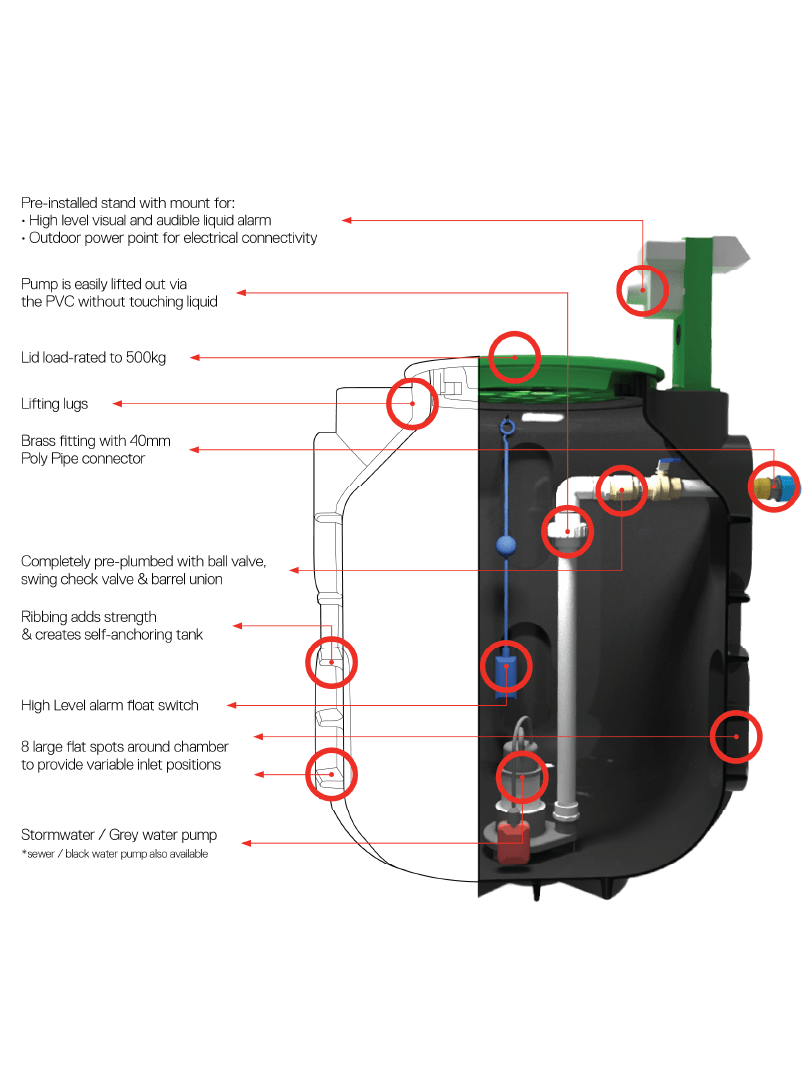 Pre-installed stand with mount for:
• High level visual and audible liquid alarm
• Outdoor power point for electrical connectivity

Pump is easily lifted out via the PVC without touching liquid

Lid load-rated to 500kg

Lifting lugs

Brass fitting with 40mm Poly Pipe connector

Completely pre-plumbed with ball valve, swing check valve & barrel union

Ribbing adds strength & creates self-anchoring tank

High Level alarm float switch

8 large flat spots around chamber to provide variable inlet positions

Stormwater / Grey water pump
*sewer / black water pump also available