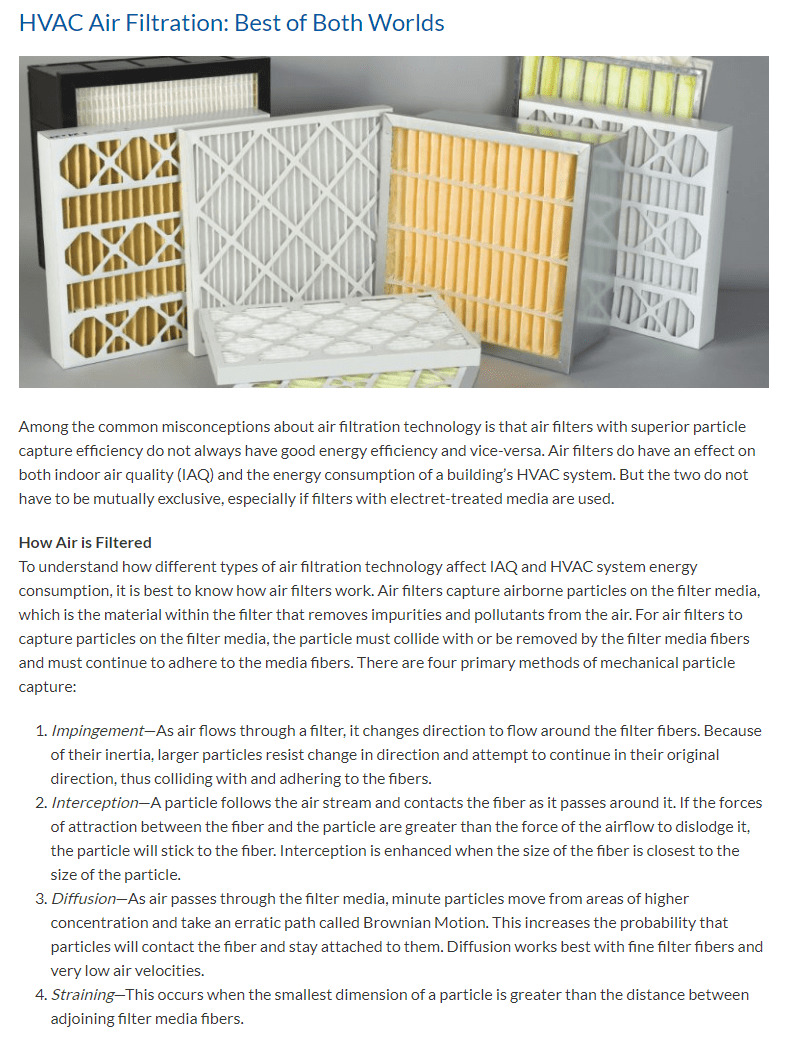 HVAC Air Filtration: Best of Both Worlds

Among the common misconceptions about air filtration technology is that air filters with superior particle capture efficiency do not always have good energy efficiency and vice-versa. Air filters do have an effect on both indoor air quality (IAQ) and the energy consumption of a building's HVAC system. But the two do not have to be mutually exclusive, especially if filters with electret-treated media are used.

How Air is Filtered
To understand how different types of air filtration technology affect IAQ and HVAC system energy consumption, it is best to know how air filters work. Air filters capture airborne particles on the filter media, which is the material within the filter that removes impurities and pollutants from the air. For air filters to capture particles on the filter media, the particle must collide with or be removed by the filter media fibers and must continue to adhere to the media fibers. There are four primary methods of mechanical particle capture:

1. Impingement—As air flows through a filter, it changes direction to flow around the filter fibers. Because of their inertia, larger particles resist change in direction and attempt to continue in their original direction, thus colliding with and adhering to the fibers.
2. Interception—A particle follows the air stream and contacts the fiber as it passes around it. If the forces of attraction between the fiber and the particle are greater than the force of the airflow to dislodge it, the particle will stick to the fiber. Interception is enhanced when the size of the fiber is closest to the size of the particle.
3. Diffusion—As air passes through the filter media, minute particles move from areas of higher concentration and take an erratic path called Brownian Motion. This increases the probability that particles will contact the fiber and stay attached to them. Diffusion works best with fine filter fibers and very low air velocities.
4. Straining—This occurs when the smallest dimension of a particle is greater than the distance between adjoining filter media fibers.