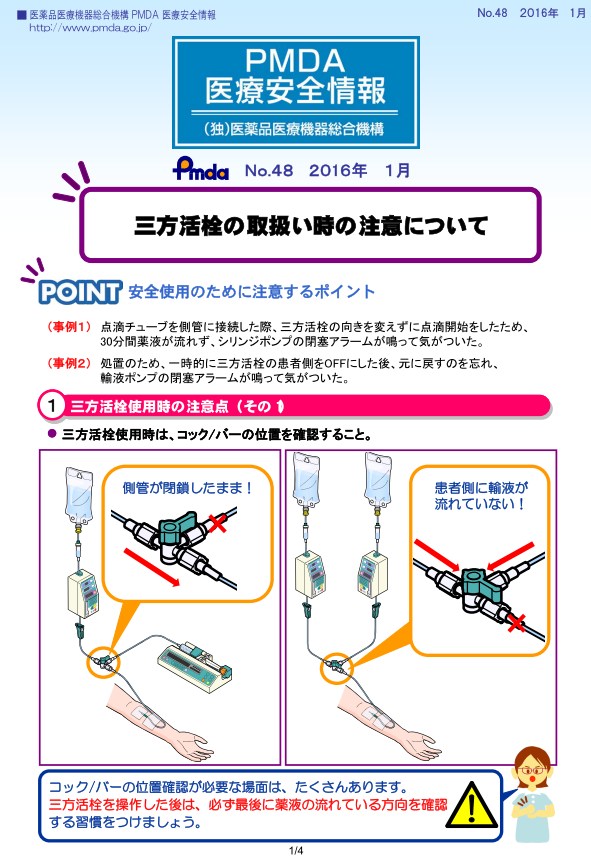 ■ 医薬品医療機器総合機構 PMDA 医療安全情報
http://www.pmda.go.jp/

No.48 2016年 1月

PMDA
医療安全情報

(独)医薬品医療機器総合機構

Pmda No.48 2016年 1月

三方活栓の取扱い時の注意について

POINT 安全使用のために注意するポイント

(事例1) 点滴チューブを側管に接続した際、三方活栓の向きを変えずに点滴開始をしたため、30分間薬液が流れず、シリンジポンプの閉塞アラームが鳴って気がついた。

(事例2) 処置のため、一時的に三方活栓の患者側をOFFにした後、元に戻すのを忘れ、輸液ポンプの閉塞アラームが鳴って気がついた。

1 三方活栓使用時の注意点（その1）

● 三方活栓使用時は、コック/バーの位置を確認すること。

側管が閉鎖したまま！

患者側に輸液が流れていない！

コック/バーの位置確認が必要な場面は、たくさんあります。
三方活栓を操作した後は、必ず最後に薬液の流れている方向を確認する習慣をつけましょう。

1/4