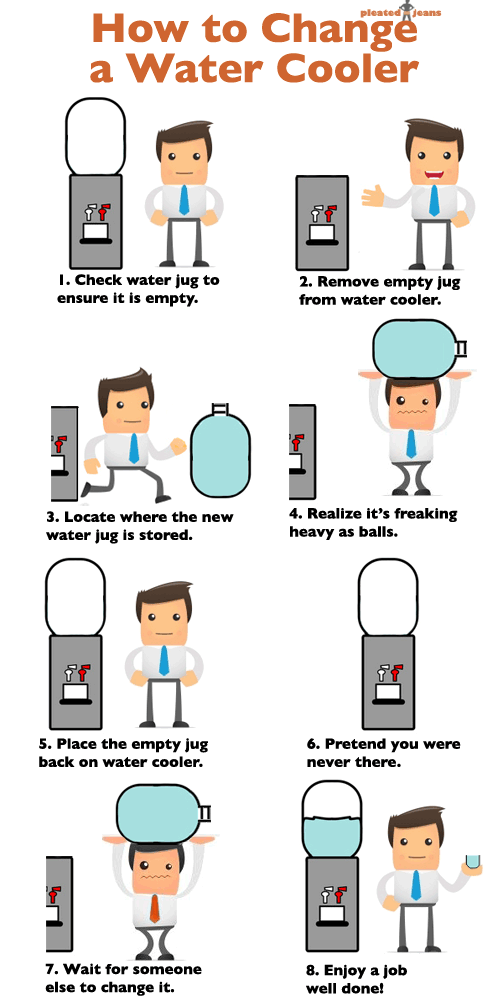 How to Change a Water Cooler

pleated jeans

1. Check water jug to ensure it is empty.

2. Remove empty jug from water cooler.

3. Locate where the new water jug is stored.

4. Realize it's freaking heavy as balls.

5. Place the empty jug back on water cooler.

6. Pretend you were never there.

7. Wait for someone else to change it.

8. Enjoy a job well done!