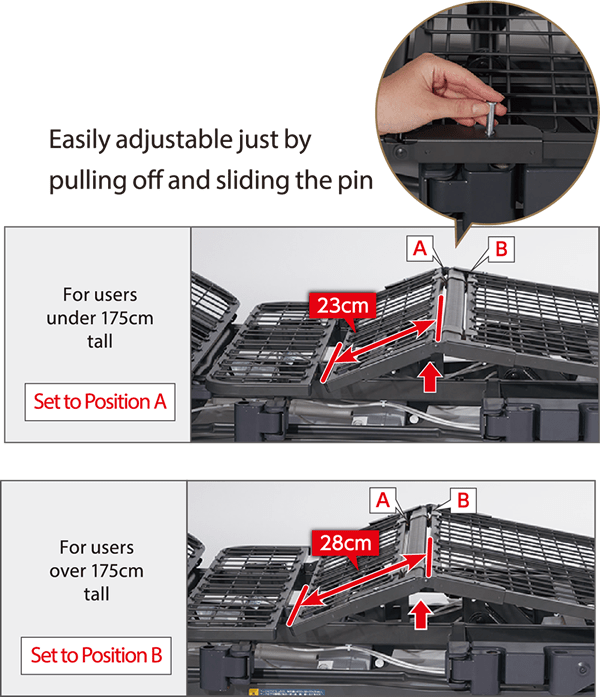 Easily adjustable just by pulling off and sliding the pin

For users under 175cm tall

Set to Position A

A

B

23cm

For users over 175cm tall

Set to Position B

A

B

28cm