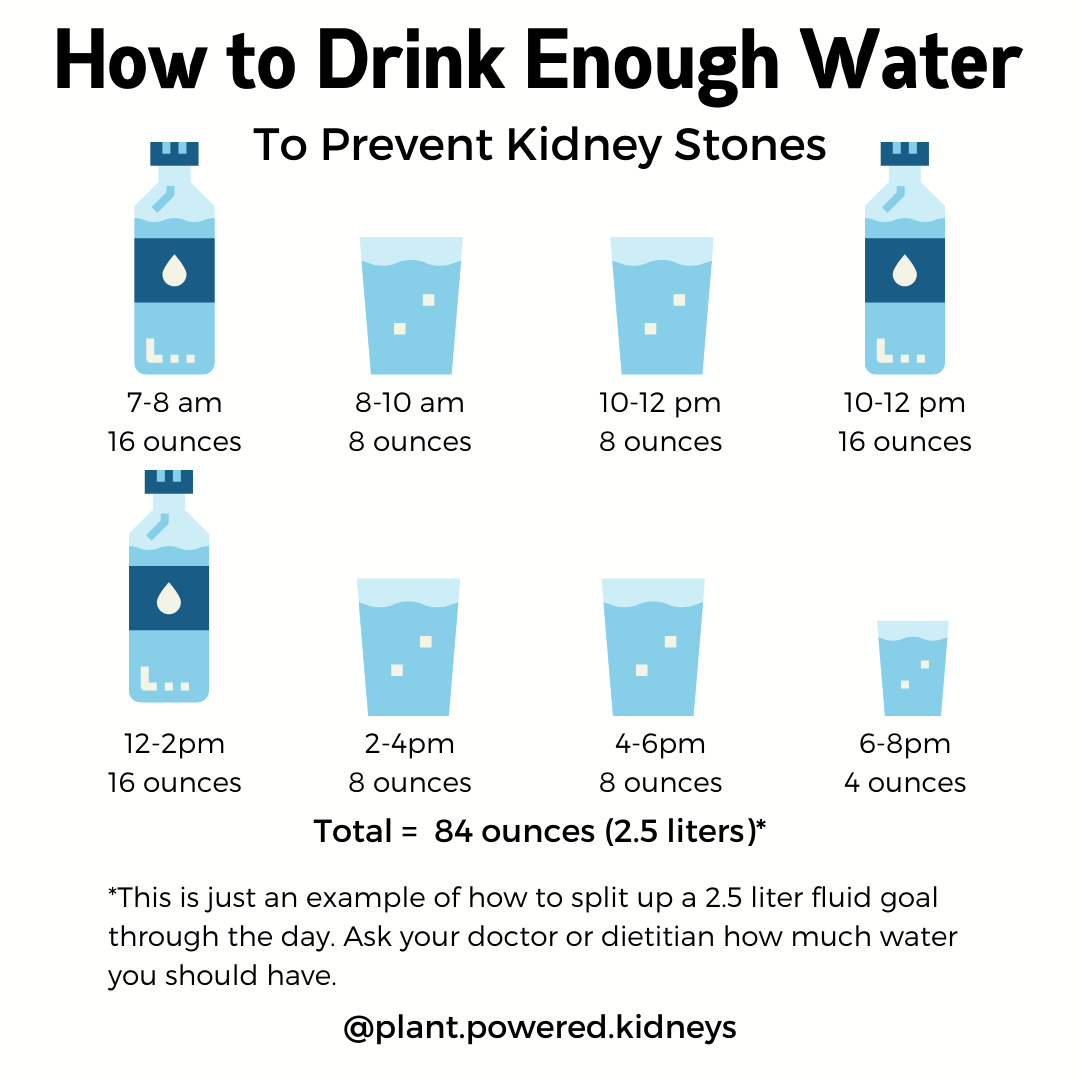 How to Drink Enough Water

To Prevent Kidney Stones

7-8 am
16 ounces

8-10 am
8 ounces

10-12 pm
8 ounces

10-12 pm
16 ounces

12-2pm
16 ounces

2-4pm
8 ounces

4-6pm
8 ounces

6-8pm
4 ounces

Total = 84 ounces (2.5 liters)*

*This is just an example of how to split up a 2.5 liter fluid goal through the day. Ask your doctor or dietitian how much water you should have.

@plant.powered.kidneys