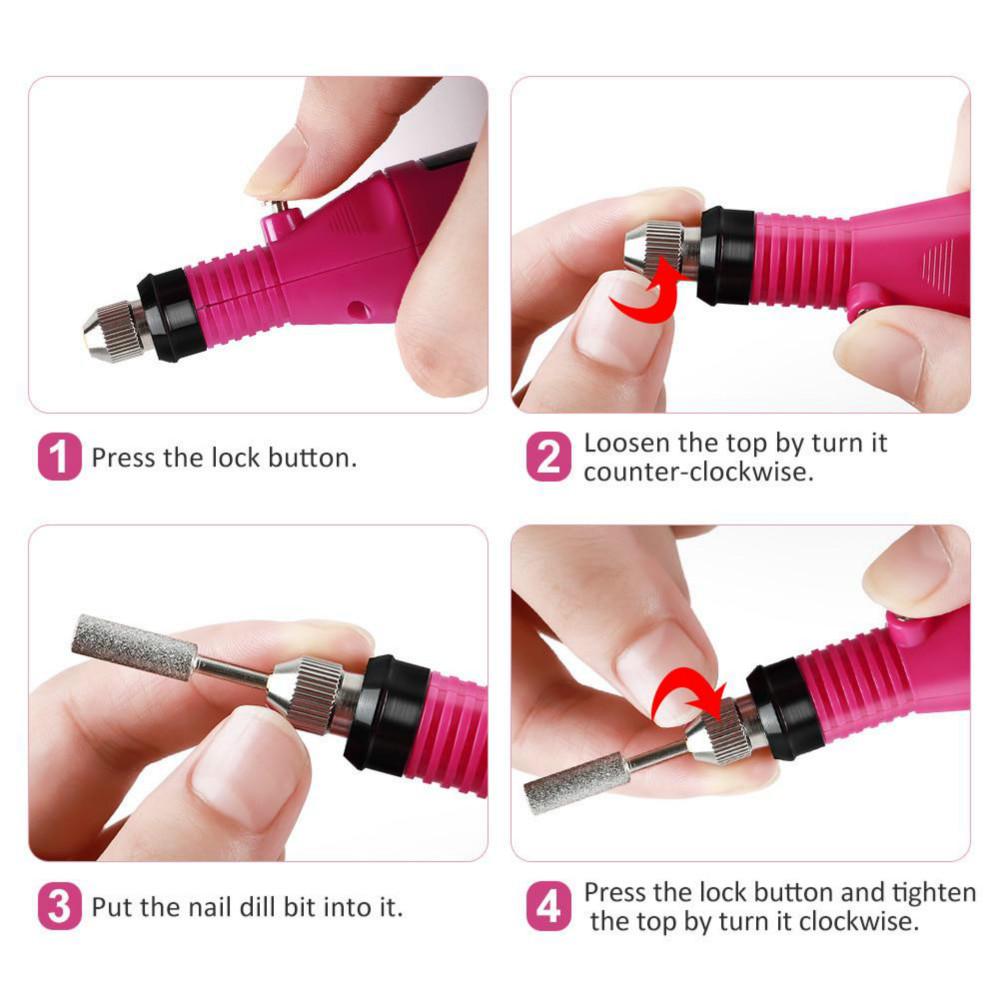 1 Press the lock button.

2 Loosen the top by turn it counter-clockwise.

3 Put the nail dill bit into it.

4 Press the lock button and tighten the top by turn it clockwise.