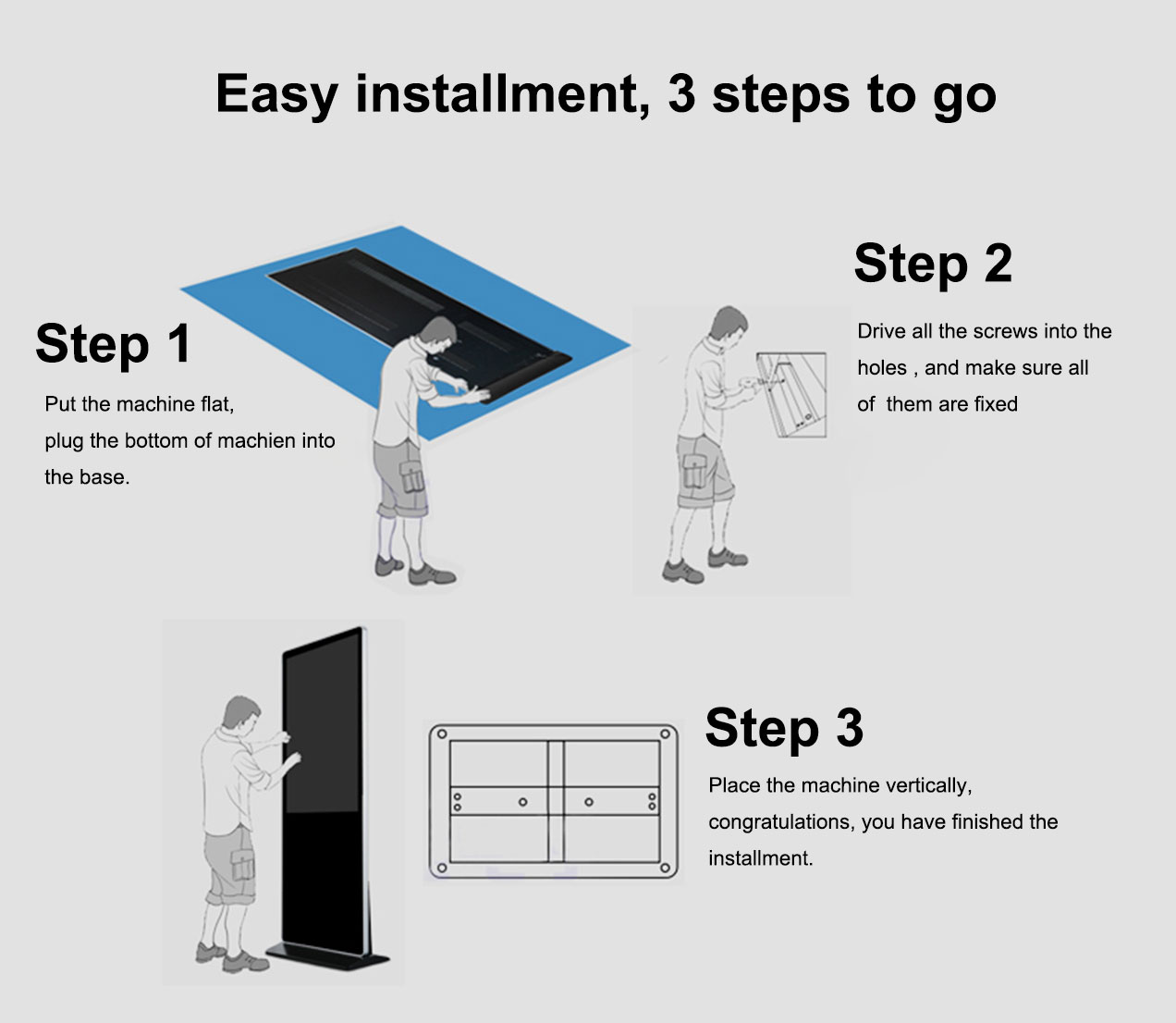 Easy installment, 3 steps to go

Step 1

Put the machine flat, plug the bottom of machien into the base.

Step 2

Drive all the screws into the holes , and make sure all of them are fixed

Step 3

Place the machine vertically, congratulations, you have finished the installment.