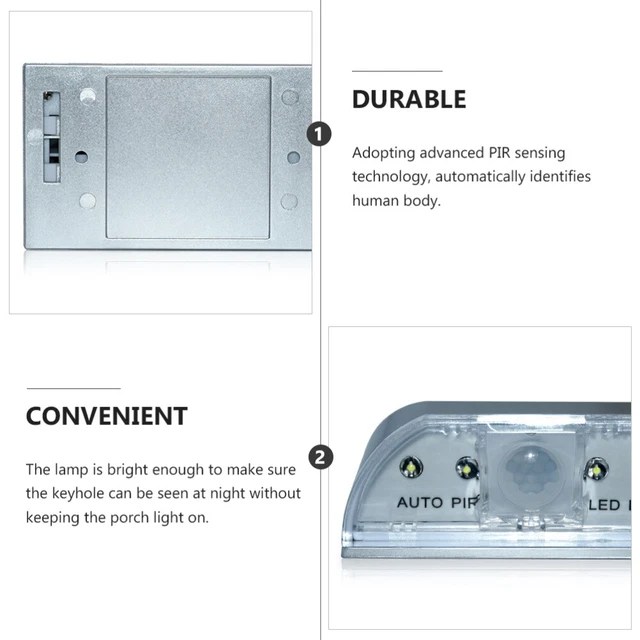 DURABLE

1

Adopting advanced PIR sensing technology, automatically identifies human body.

CONVENIENT

2

The lamp is bright enough to make sure the keyhole can be seen at night without keeping the porch light on.

AUTO PIR

LED