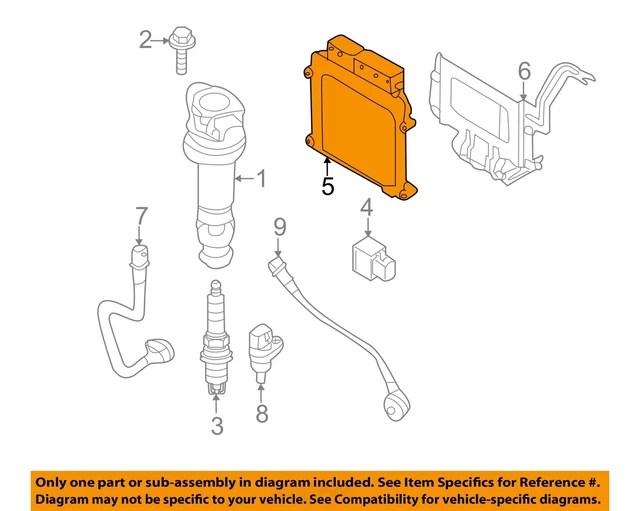 2
6
1
5
4
7
9
3
8

Only one part or sub-assembly in diagram included. See Item Specifics for Reference #. Diagram may not be specific to your vehicle. See Compatibility for vehicle-specific diagrams.