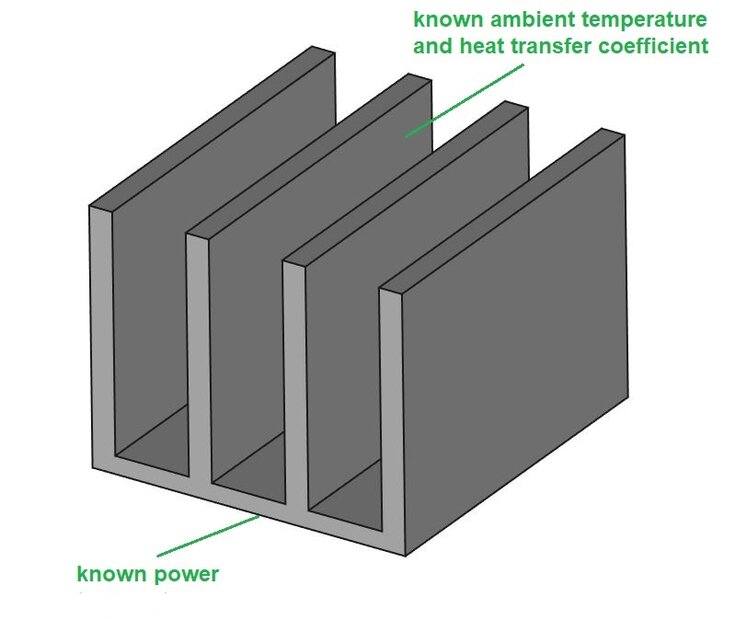 known ambient temperature and heat transfer coefficient

known power