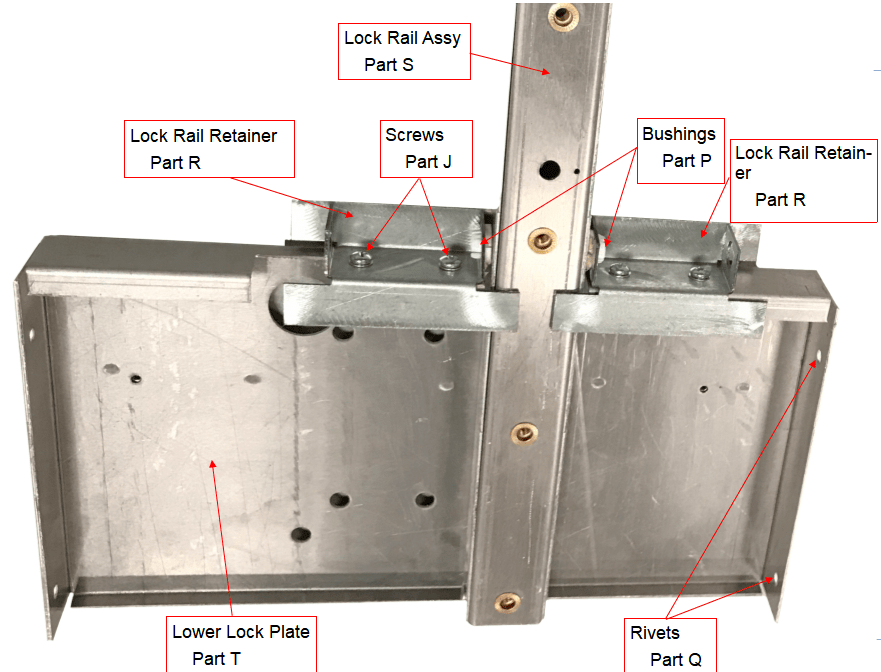 Lock Rail Assy
Part S

Lock Rail Retainer
Part R

Screws
Part J

Bushings
Part P

Lock Rail Retainer
Part R

Lower Lock Plate
Part T

Rivets
Part Q