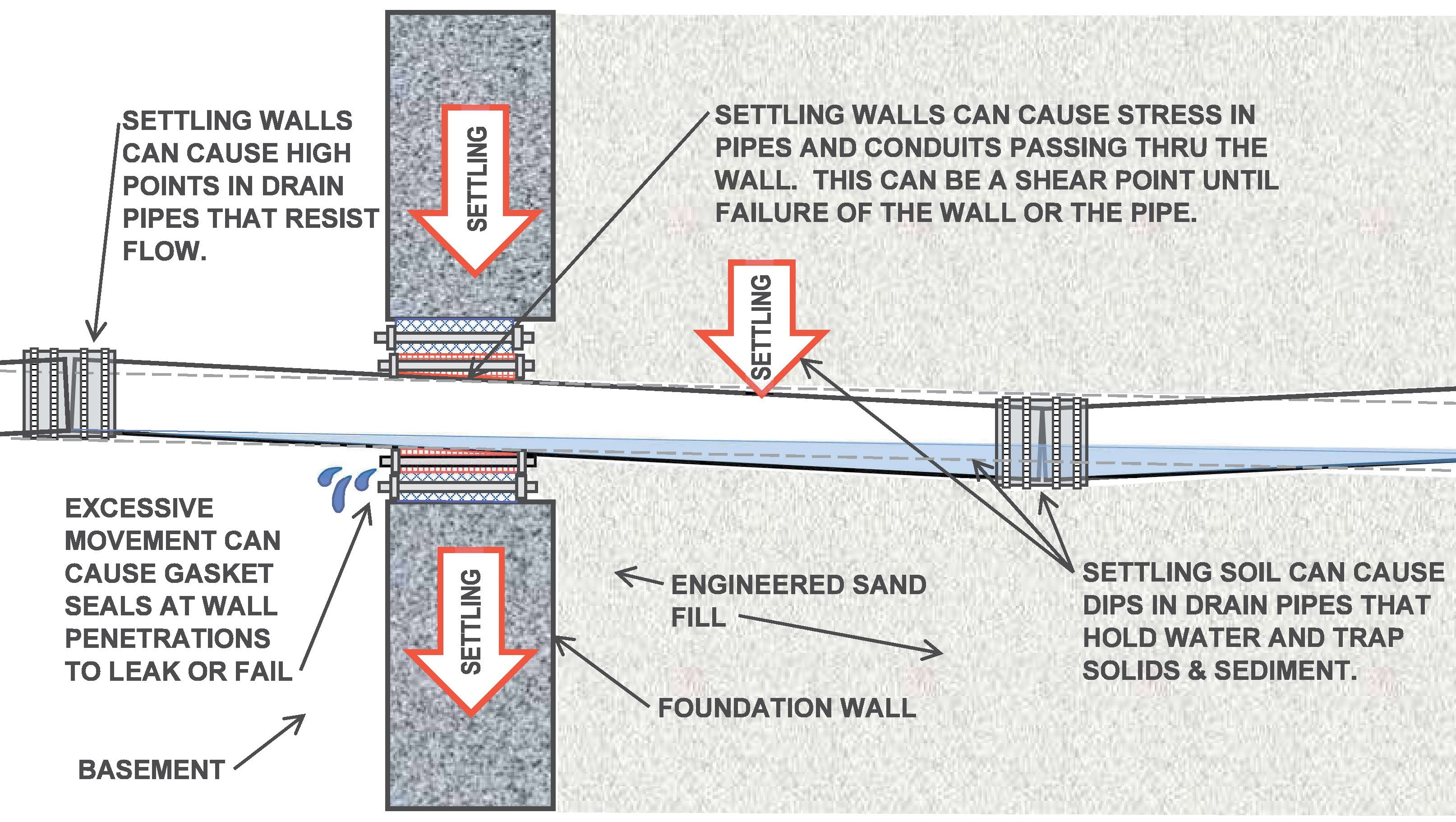 SETTLING WALLS CAN CAUSE HIGH POINTS IN DRAIN PIPES THAT RESIST FLOW.

SETTLING

SETTLING WALLS CAN CAUSE STRESS IN PIPES AND CONDUITS PASSING THRU THE WALL. THIS CAN BE A SHEAR POINT UNTIL FAILURE OF THE WALL OR THE PIPE.

SETTLING

EXCESSIVE MOVEMENT CAN CAUSE GASKET SEALS AT WALL PENETRATIONS TO LEAK OR FAIL

SETTLING

ENGINEERED SAND FILL

SETTLING SOIL CAN CAUSE DIPS IN DRAIN PIPES THAT HOLD WATER AND TRAP SOLIDS & SEDIMENT.

FOUNDATION WALL

BASEMENT