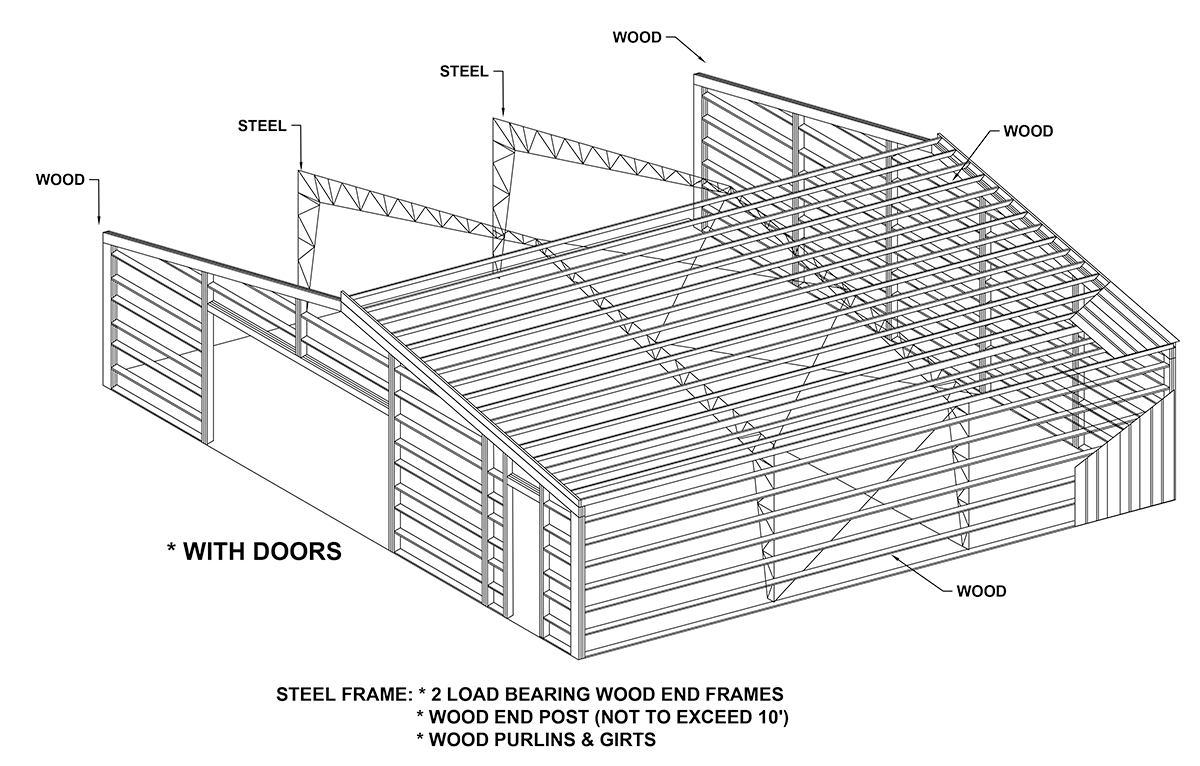 WOOD

STEEL

STEEL

WOOD

WOOD

* WITH DOORS

WOOD

STEEL FRAME: * 2 LOAD BEARING WOOD END FRAMES
* WOOD END POST (NOT TO EXCEED 10')
* WOOD PURLINS & GIRTS