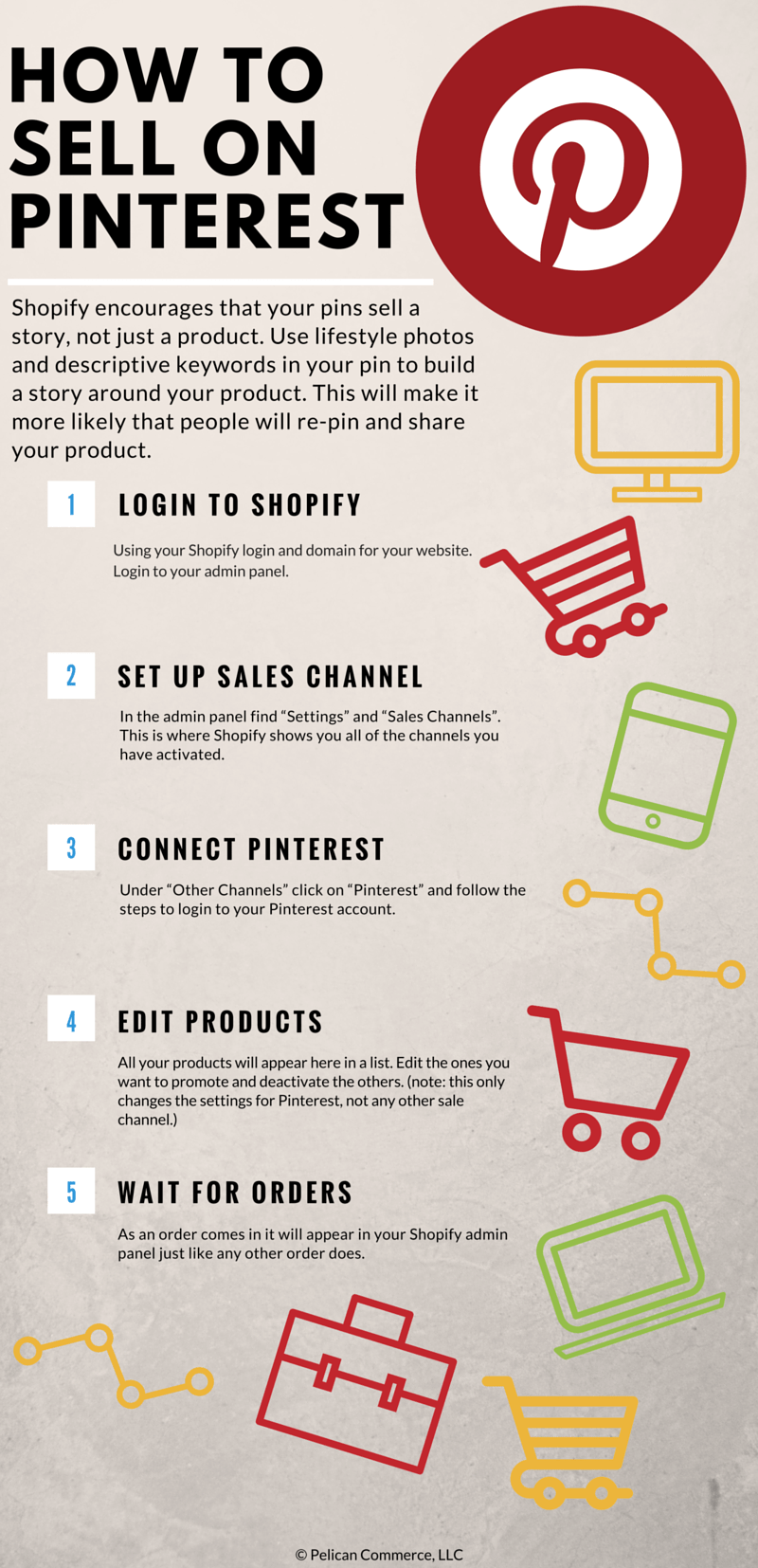 HOW TO SELL ON PINTEREST

Shopify encourages that your pins sell a story, not just a product. Use lifestyle photos and descriptive keywords in your pin to build a story around your product. This will make it more likely that people will re-pin and share your product.

1 LOGIN TO SHOPIFY

Using your Shopify login and domain for your website. Login to your admin panel.

2 SET UP SALES CHANNEL

In the admin panel find “Settings” and “Sales Channels”. This is where Shopify shows you all of the channels you have activated.

3 CONNECT PINTEREST

Under “Other Channels” click on “Pinterest” and follow the steps to login to your Pinterest account.

4 EDIT PRODUCTS

All your products will appear here in a list. Edit the ones you want to promote and deactivate the others. (note: this only changes the settings for Pinterest, not any other sale channel.)

5 WAIT FOR ORDERS

As an order comes in it will appear in your Shopify admin panel just like any other order does.

© Pelican Commerce, LLC