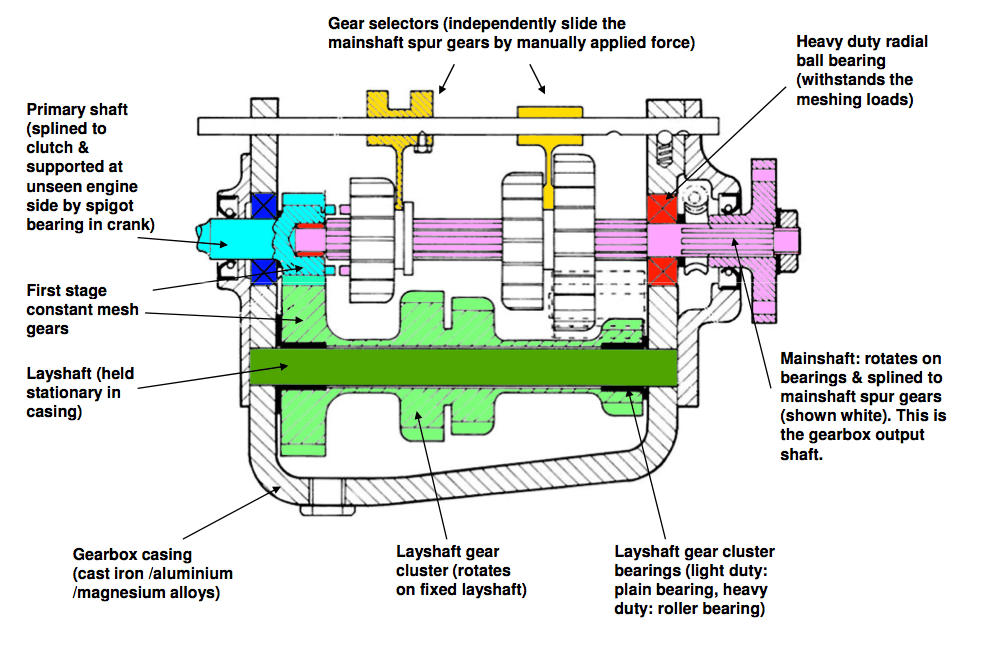 Gear selectors (independently slide the mainshaft spur gears by manually applied force)

Heavy duty radial ball bearing (withstands the meshing loads)

Primary shaft (splined to clutch & supported at unseen engine side by spigot bearing in crank)

First stage constant mesh gears

Layshaft (held stationary in casing)

Mainshaft: rotates on bearings & splined to mainshaft spur gears (shown white). This is the gearbox output shaft.

Gearbox casing (cast iron /aluminium /magnesium alloys)

Layshaft gear cluster (rotates on fixed layshaft)

Layshaft gear cluster bearings (light duty: plain bearing, heavy duty: roller bearing)