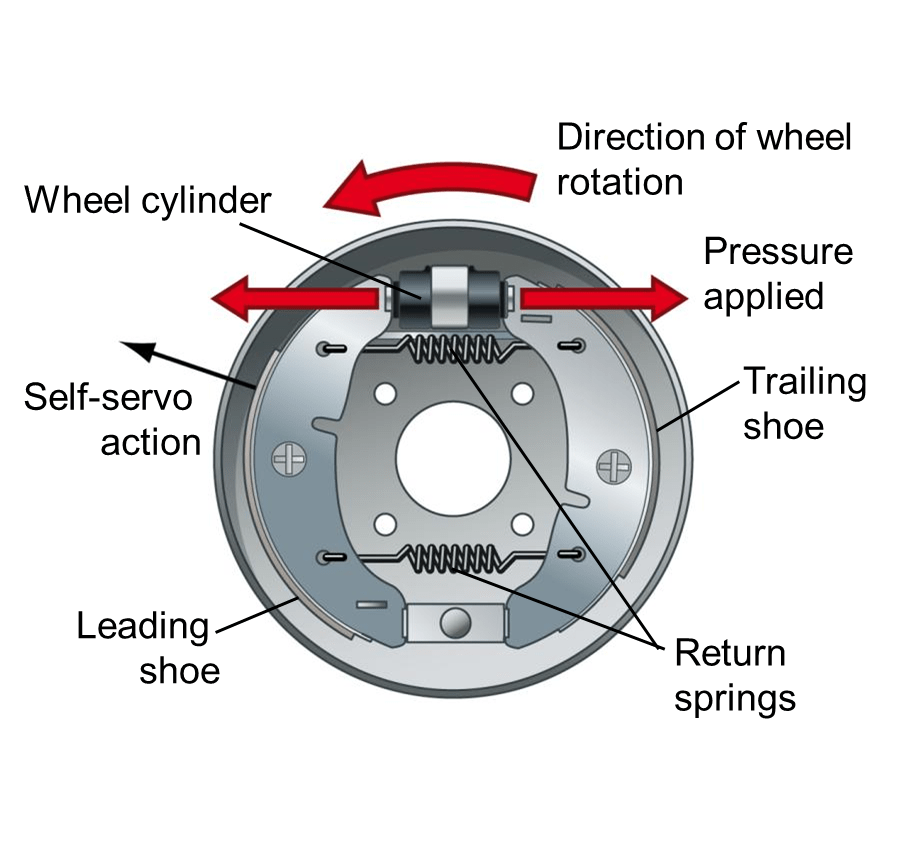 Direction of wheel rotation

Wheel cylinder

Pressure applied

Self-servo action

Trailing shoe

Leading shoe

Return springs