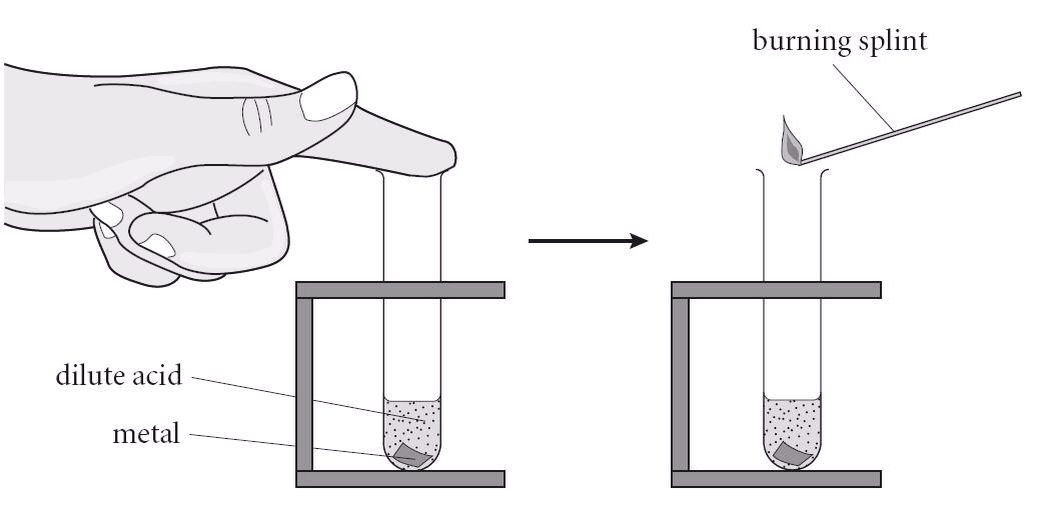 burning splint

dilute acid

metal