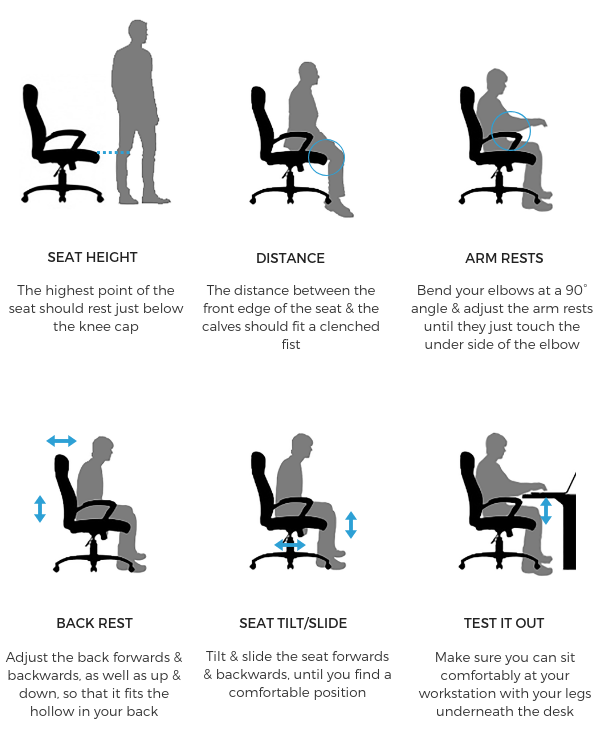 SEAT HEIGHT

The highest point of the seat should rest just below the knee cap

DISTANCE

The distance between the front edge of the seat & the calves should fit a clenched fist

ARM RESTS

Bend your elbows at a 90° angle & adjust the arm rests until they just touch the under side of the elbow

BACK REST

Adjust the back forwards & backwards, as well as up & down, so that it fits the hollow in your back

SEAT TILT/SLIDE

Tilt & slide the seat forwards & backwards, until you find a comfortable position

TEST IT OUT

Make sure you can sit comfortably at your workstation with your legs underneath the desk