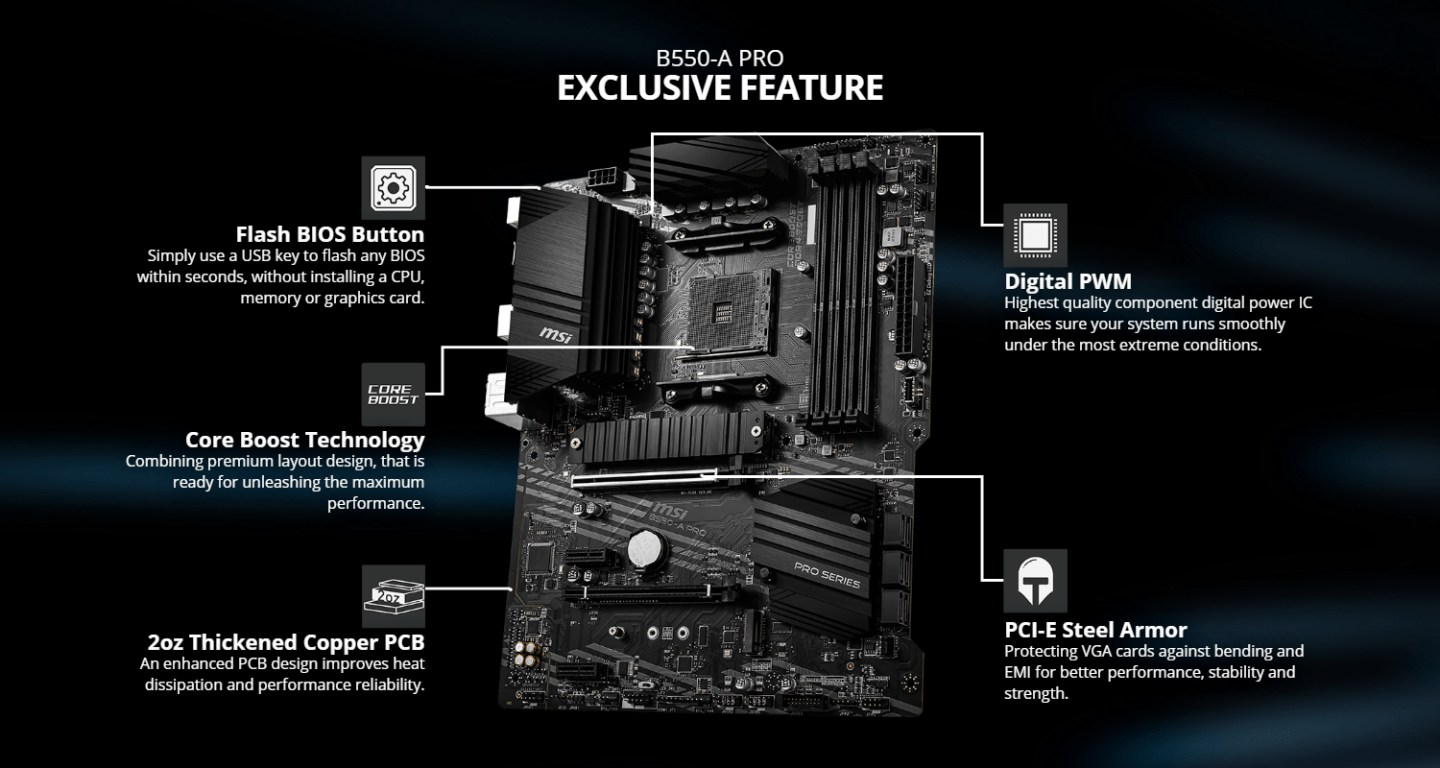 B550-A PRO
EXCLUSIVE FEATURE

Flash BIOS Button
Simply use a USB key to flash any BIOS within seconds, without installing a CPU, memory or graphics card.

CORE BOOST

Core Boost Technology
Combining premium layout design, that is ready for unleashing the maximum performance.

2oz

2oz Thickened Copper PCB
An enhanced PCB design improves heat dissipation and performance reliability.

msi

msi
B550-A PRO

PRO SERIES

Digital PWM
Highest quality component digital power IC makes sure your system runs smoothly under the most extreme conditions.

PCI-E Steel Armor
Protecting VGA cards against bending and EMI for better performance, stability and strength.