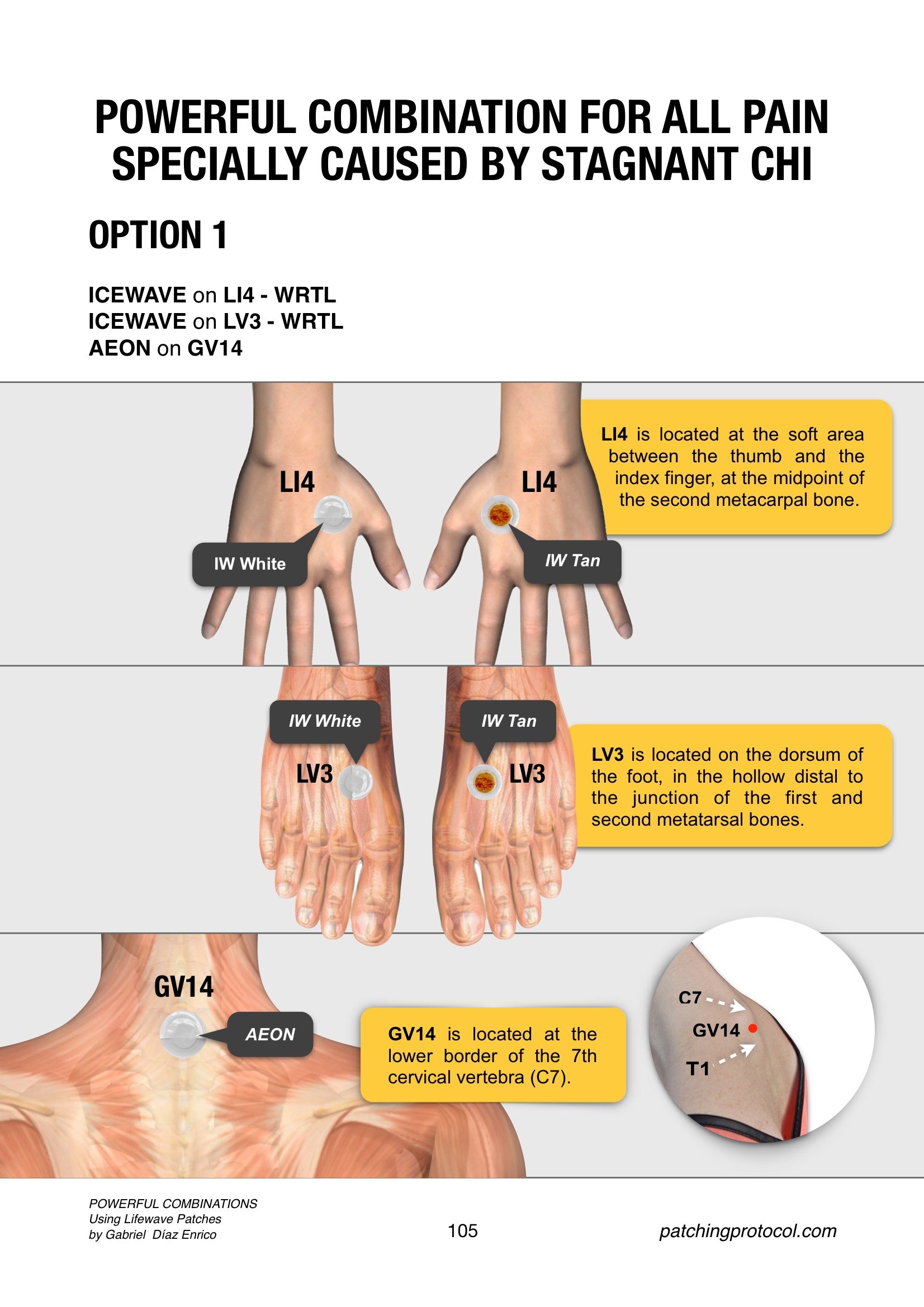 POWERFUL COMBINATION FOR ALL PAIN SPECIALLY CAUSED BY STAGNANT CHI

OPTION 1

ICEWAVE on LI4 - WRTL
ICEWAVE on LV3 - WRTL
AEON on GV14

LI4

IW White

LI4

IW Tan

LI4 is located at the soft area between the thumb and the index finger, at the midpoint of the second metacarpal bone.

IW White

LV3

IW Tan

LV3

LV3 is located on the dorsum of the foot, in the hollow distal to the junction of the first and second metatarsal bones.

GV14

AEON

GV14 is located at the lower border of the 7th cervical vertebra (C7).

C7

GV14

T1

POWERFUL COMBINATIONS
Using Lifewave Patches
by Gabriel Díaz Enrico

105

patchingprotocol.com