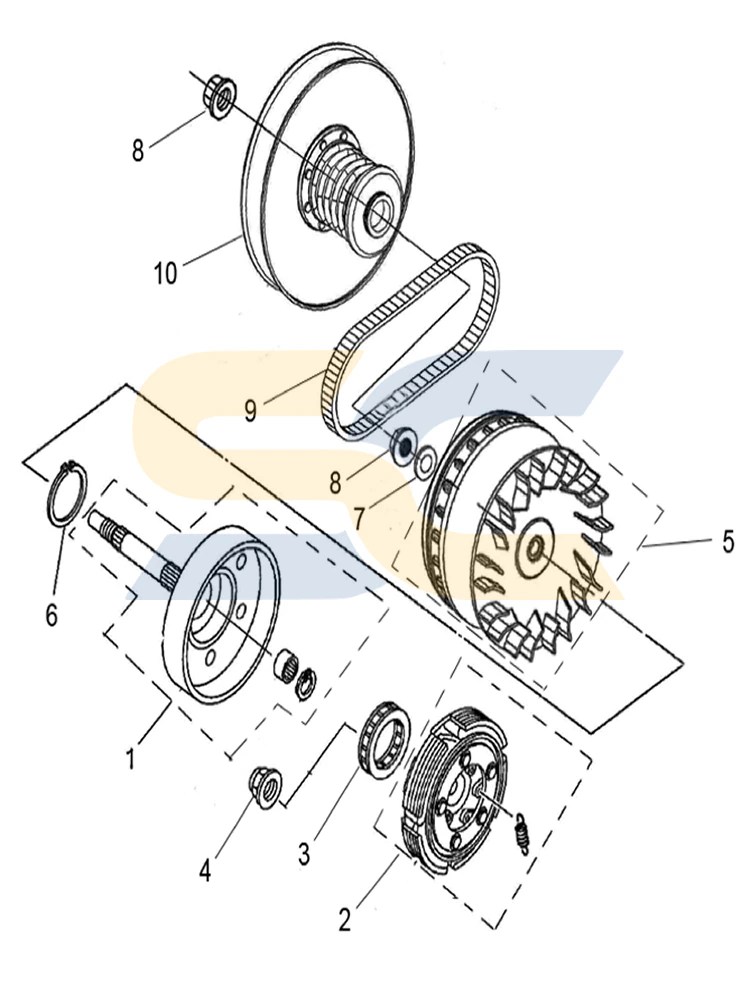 8
10
9
8
7
5
6
1
4
3
2