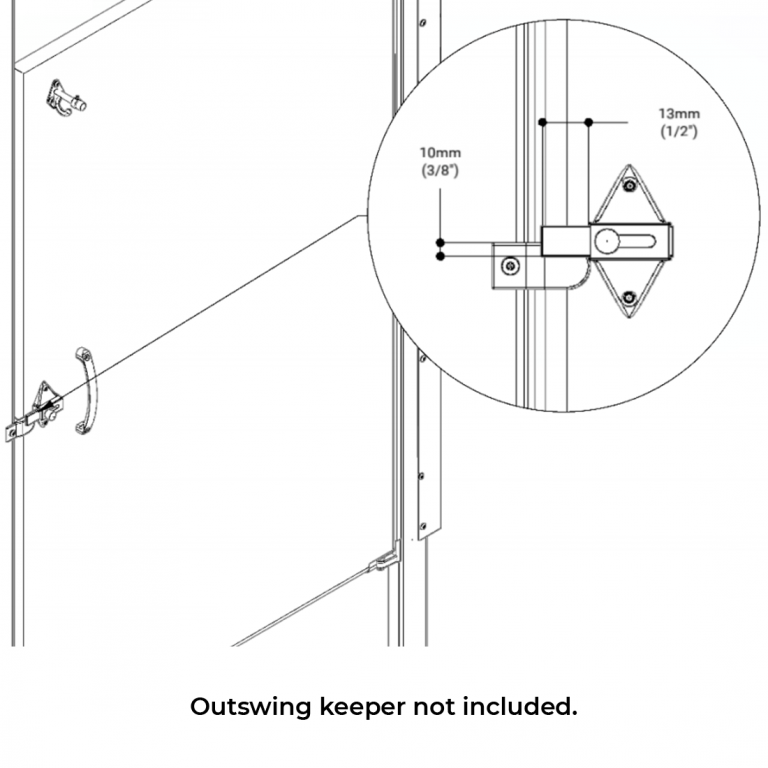 13mm
(1/2")

10mm
(3/8")

Outswing keeper not included.