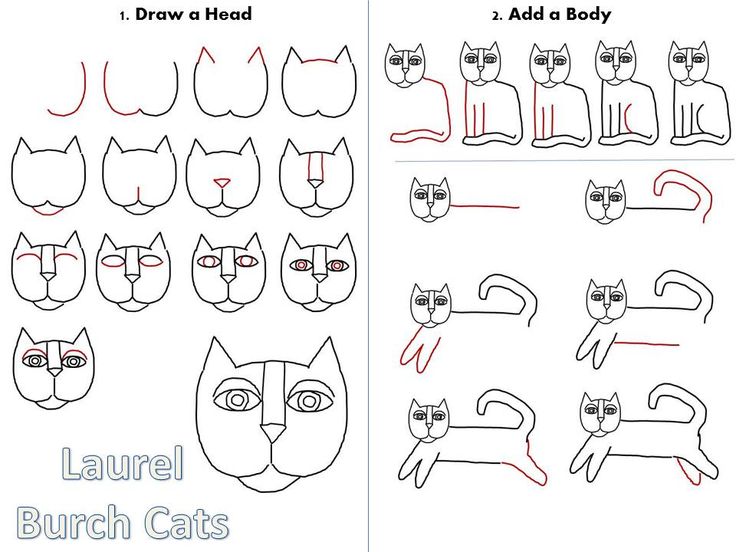 1. Draw a Head

Laurel Burch Cats

2. Add a Body