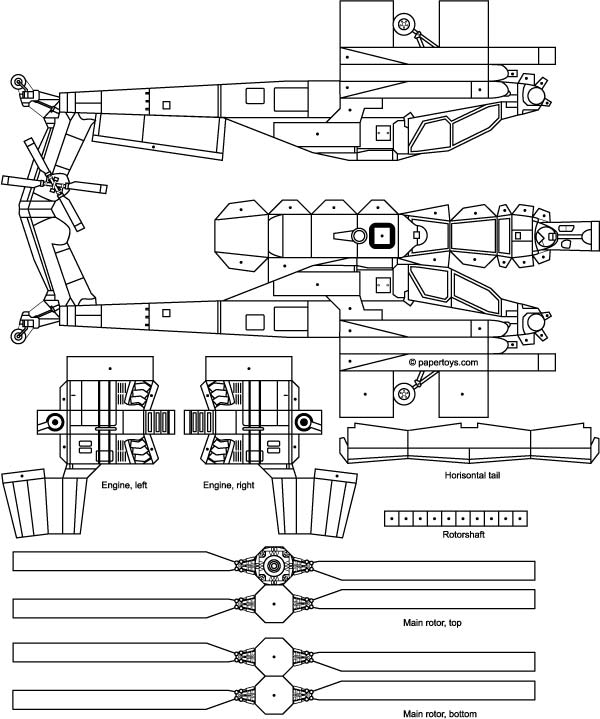 © papertoys.com

Engine, left

Engine, right

Horisontal tail

Rotorshaft

Main rotor, top

Main rotor, bottom