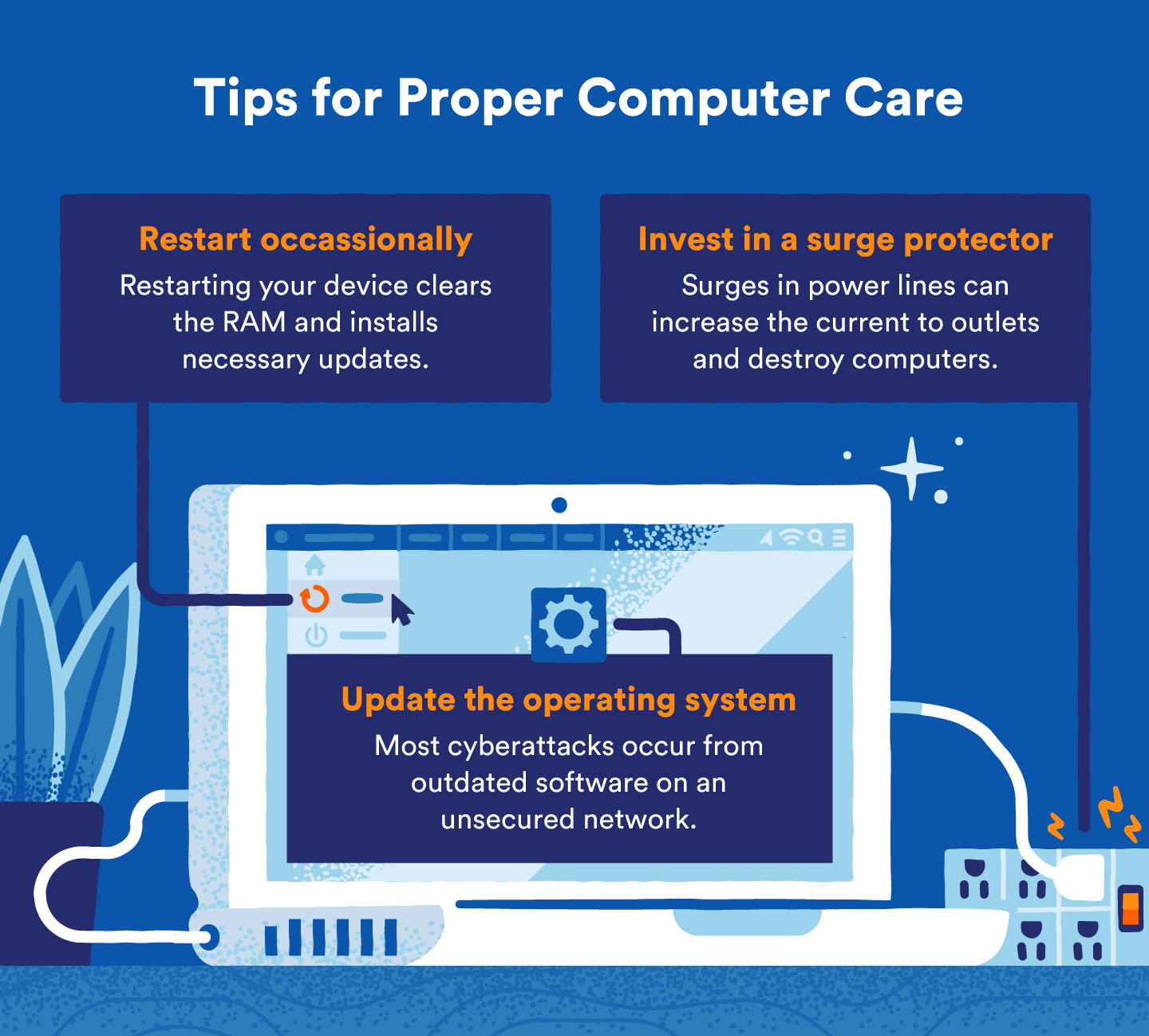 Tips for Proper Computer Care

Restart occassionally
Restarting your device clears the RAM and installs necessary updates.

Invest in a surge protector
Surges in power lines can increase the current to outlets and destroy computers.

Update the operating system
Most cyberattacks occur from outdated software on an unsecured network.