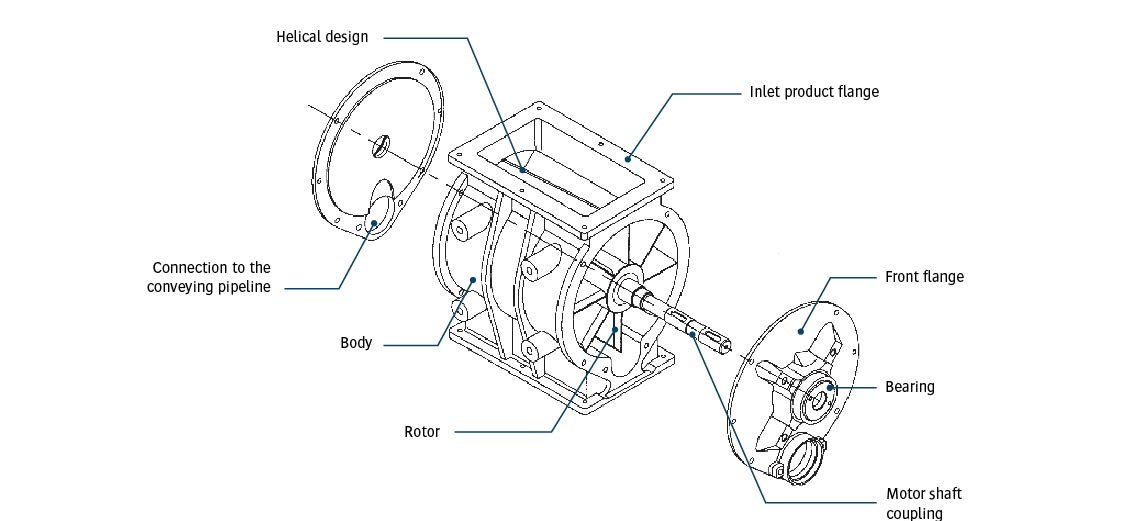 Helical design

Inlet product flange

Connection to the conveying pipeline

Front flange

Body

Bearing

Rotor

Motor shaft coupling