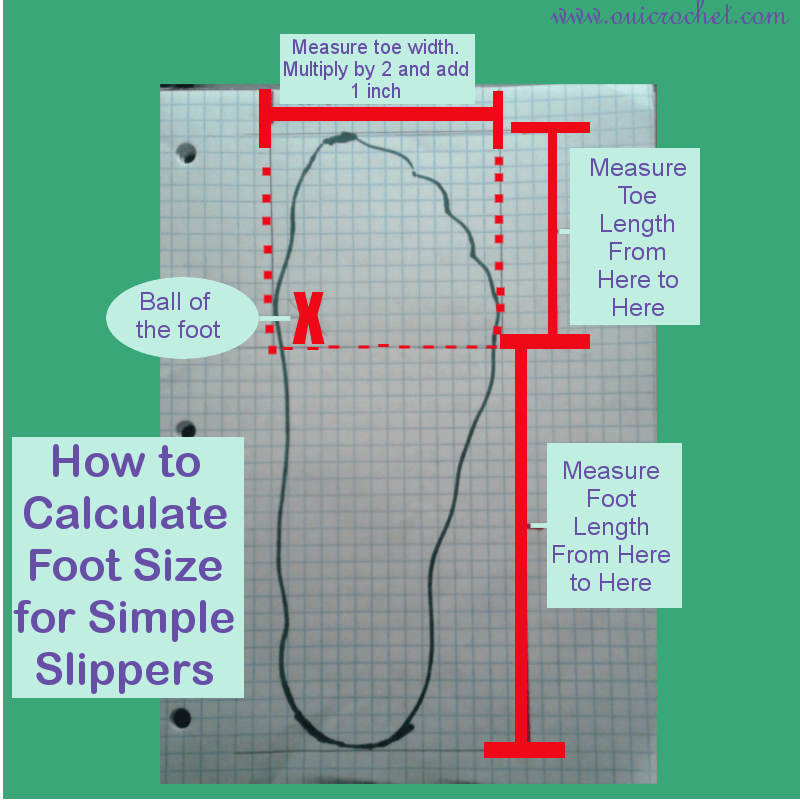 www.ouicrochet.com

Measure toe width. Multiply by 2 and add 1 inch

Measure Toe Length From Here to Here

Ball of the foot

X

How to Calculate Foot Size for Simple Slippers

Measure Foot Length From Here to Here