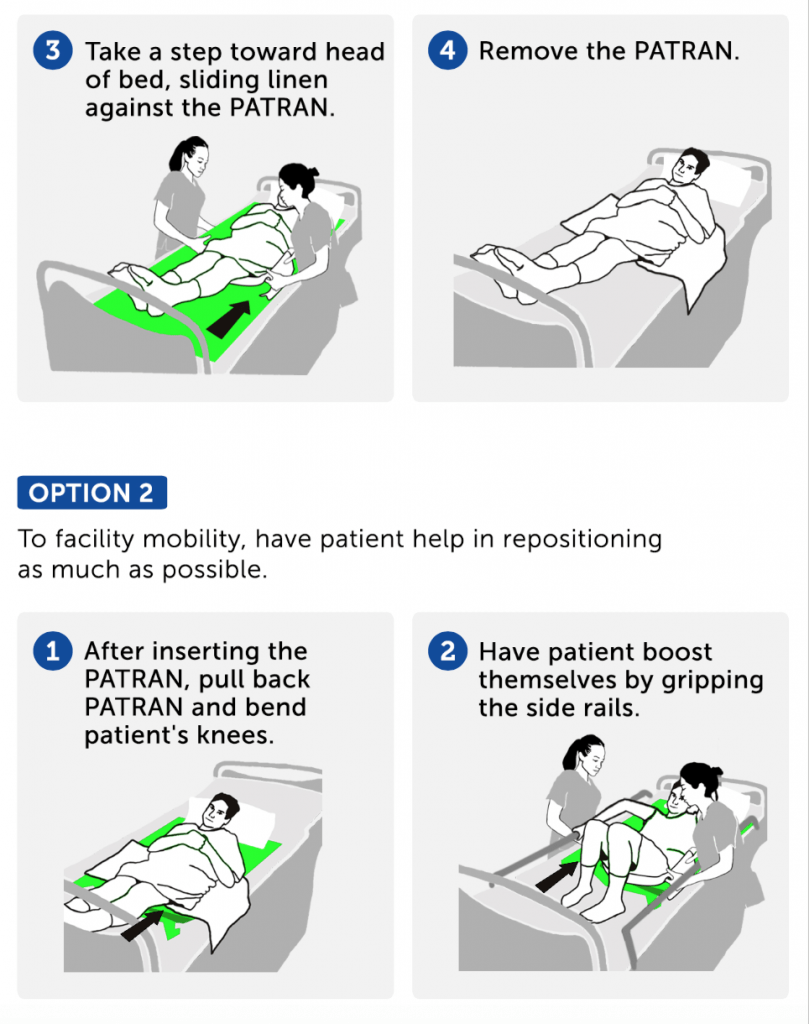 3 Take a step toward head of bed, sliding linen against the PATRAN.

4 Remove the PATRAN.

OPTION 2

To facility mobility, have patient help in repositioning as much as possible.

1 After inserting the PATRAN, pull back PATRAN and bend patient's knees.

2 Have patient boost themselves by gripping the side rails.