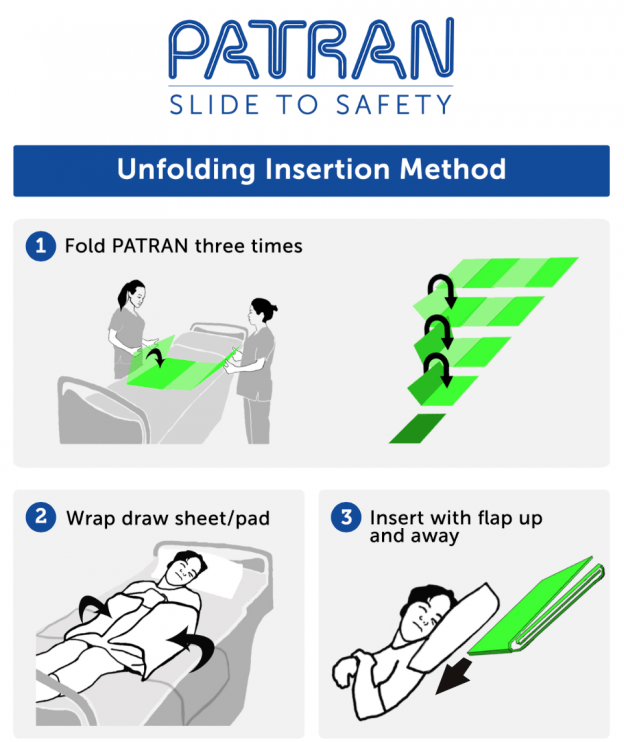 PATRAN
SLIDE TO SAFETY

Unfolding Insertion Method

1 Fold PATRAN three times

2 Wrap draw sheet/pad

3 Insert with flap up and away