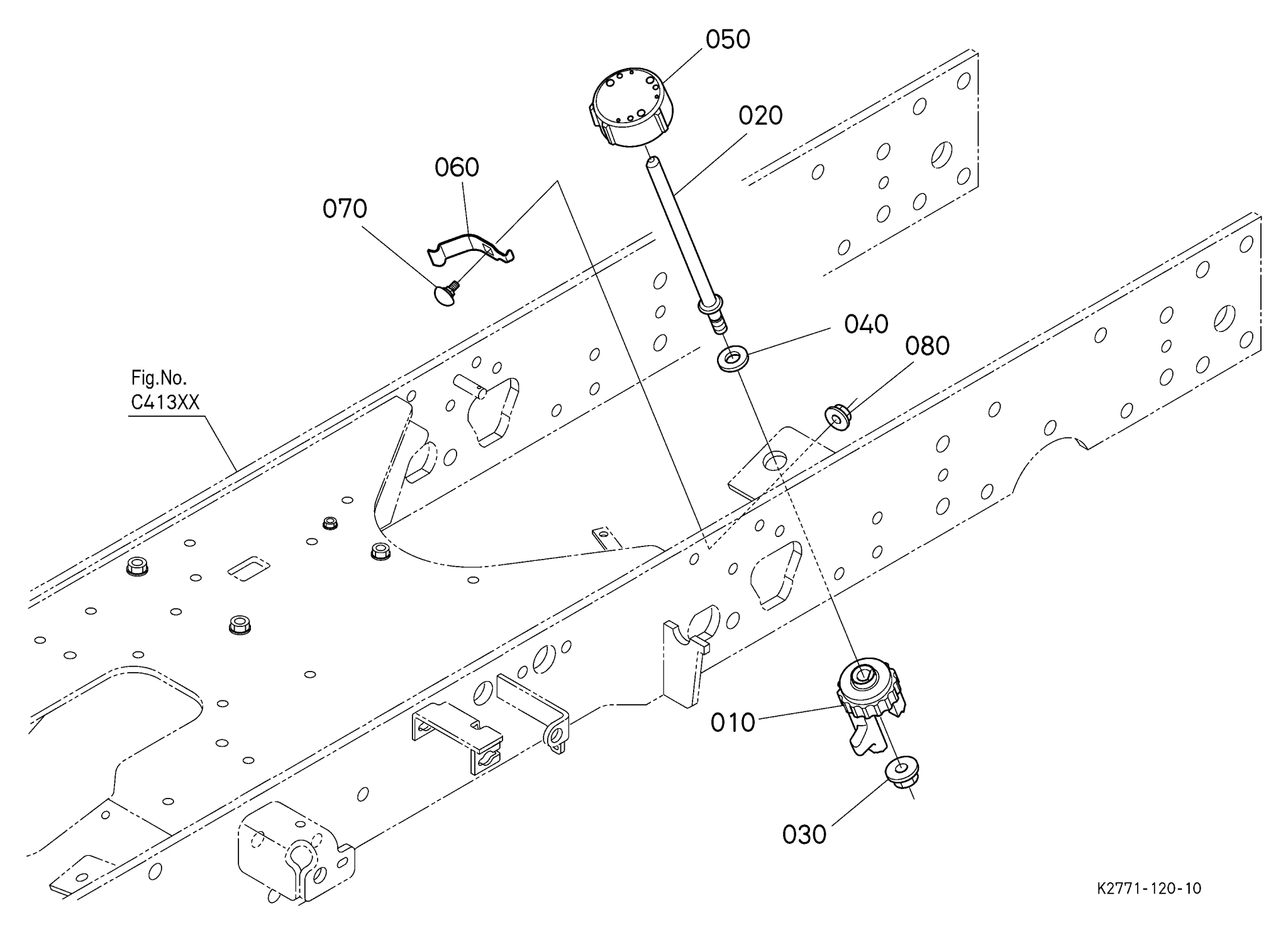 050
020
060
070
040
080
Fig.No.
C413XX
010
030
K2771-120-10