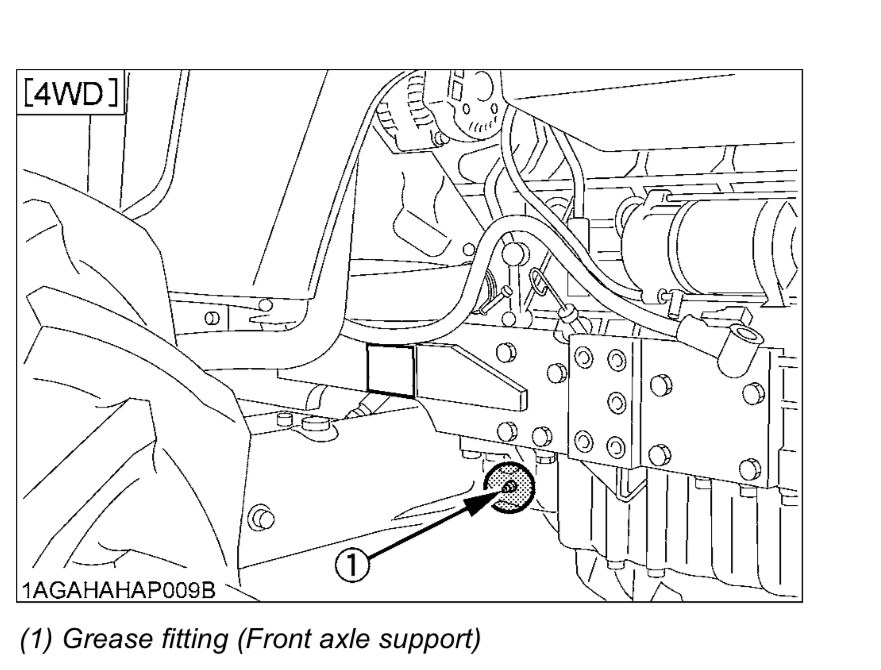 [4WD]

①

1AGAHAHAP009B

(1) Grease fitting (Front axle support)