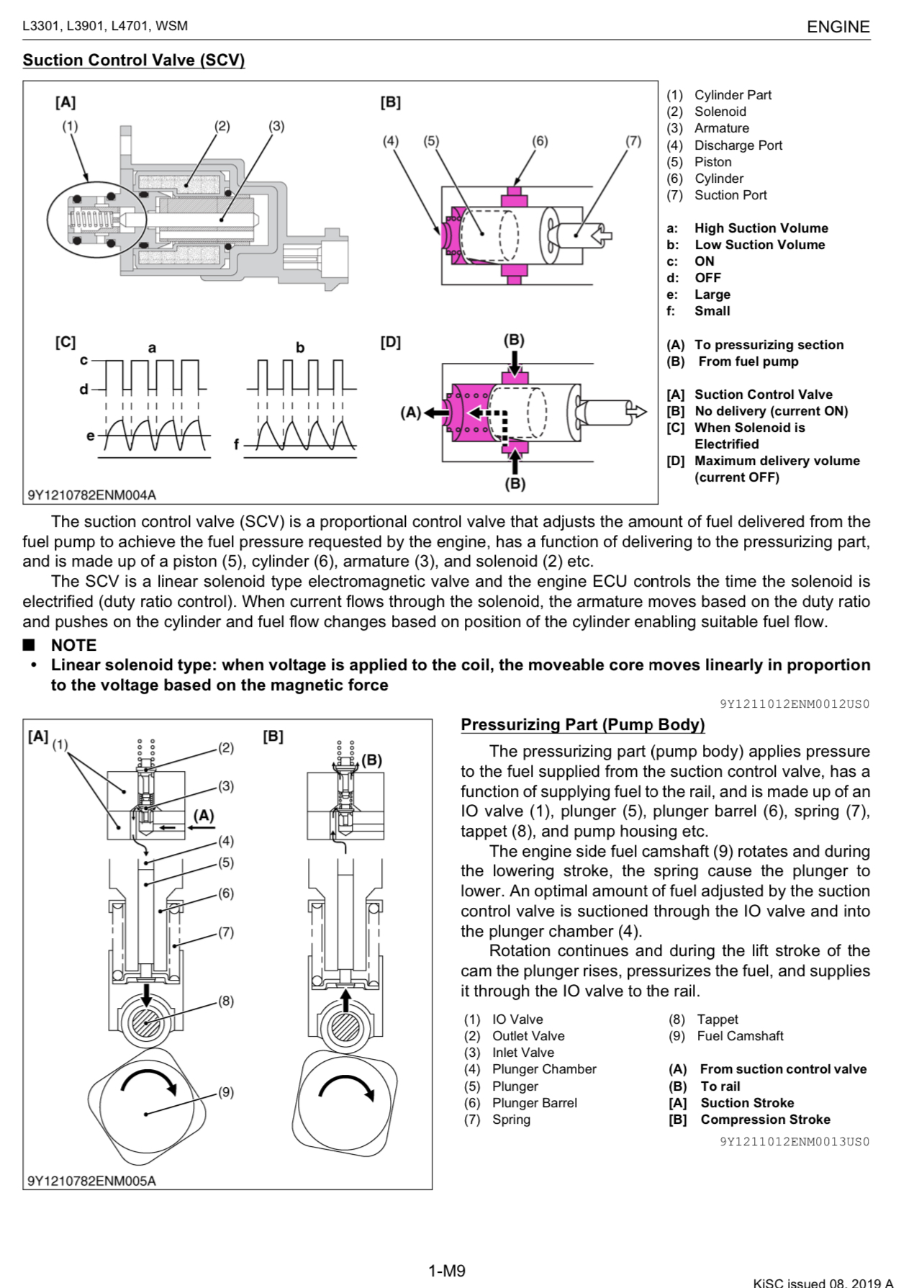 L3301, L3901, L4701, WSM

ENGINE

Suction Control Valve (SCV)

[A]
(1) (2) (3)

[B]
(4) (5) (6) (7)

[C]
a
b
c
d
e
f

[D]
(B)
(A)
(B)

9Y1210782ENM004A

(1) Cylinder Part
(2) Solenoid
(3) Armature
(4) Discharge Port
(5) Piston
(6) Cylinder
(7) Suction Port

a: High Suction Volume
b: Low Suction Volume
c: ON
d: OFF
e: Large
f: Small

(A) To pressurizing section
(B) From fuel pump

[A] Suction Control Valve
[B] No delivery (current ON)
[C] When Solenoid is Electrified
[D] Maximum delivery volume (current OFF)

The suction control valve (SCV) is a proportional control valve that adjusts the amount of fuel delivered from the fuel pump to achieve the fuel pressure requested by the engine, has a function of delivering to the pressurizing part, and is made up of a piston (5), cylinder (6), armature (3), and solenoid (2) etc.

The SCV is a linear solenoid type electromagnetic valve and the engine ECU controls the time the solenoid is electrified (duty ratio control). When current flows through the solenoid, the armature moves based on the duty ratio and pushes on the cylinder and fuel flow changes based on position of the cylinder enabling suitable fuel flow.

■ NOTE
• Linear solenoid type: when voltage is applied to the coil, the moveable core moves linearly in proportion to the voltage based on the magnetic force

9Y1211012ENM0012US0

[A] (1) (2) (3) (A) (4) (5) (6) (7) (8) (9)

[B] (B)

9Y1210782ENM005A

Pressurizing Part (Pump Body)

The pressurizing part (pump body) applies pressure to the fuel supplied from the suction control valve, has a function of supplying fuel to the rail, and is made up of an IO valve (1), plunger (5), plunger barrel (6), spring (7), tappet (8), and pump housing etc.

The engine side fuel camshaft (9) rotates and during the lowering stroke, the spring cause the plunger to lower. An optimal amount of fuel adjusted by the suction control valve is suctioned through the IO valve and into the plunger chamber (4).

Rotation continues and during the lift stroke of the cam the plunger rises, pressurizes the fuel, and supplies it through the IO valve to the rail.

(1) IO Valve
(2) Outlet Valve
(3) Inlet Valve
(4) Plunger Chamber
(5) Plunger
(6) Plunger Barrel
(7) Spring

(8) Tappet
(9) Fuel Camshaft

(A) From suction control valve
(B) To rail
[A] Suction Stroke
[B] Compression Stroke

9Y1211012ENM0013US0

1-M9

KiSC issued 08, 2019 A