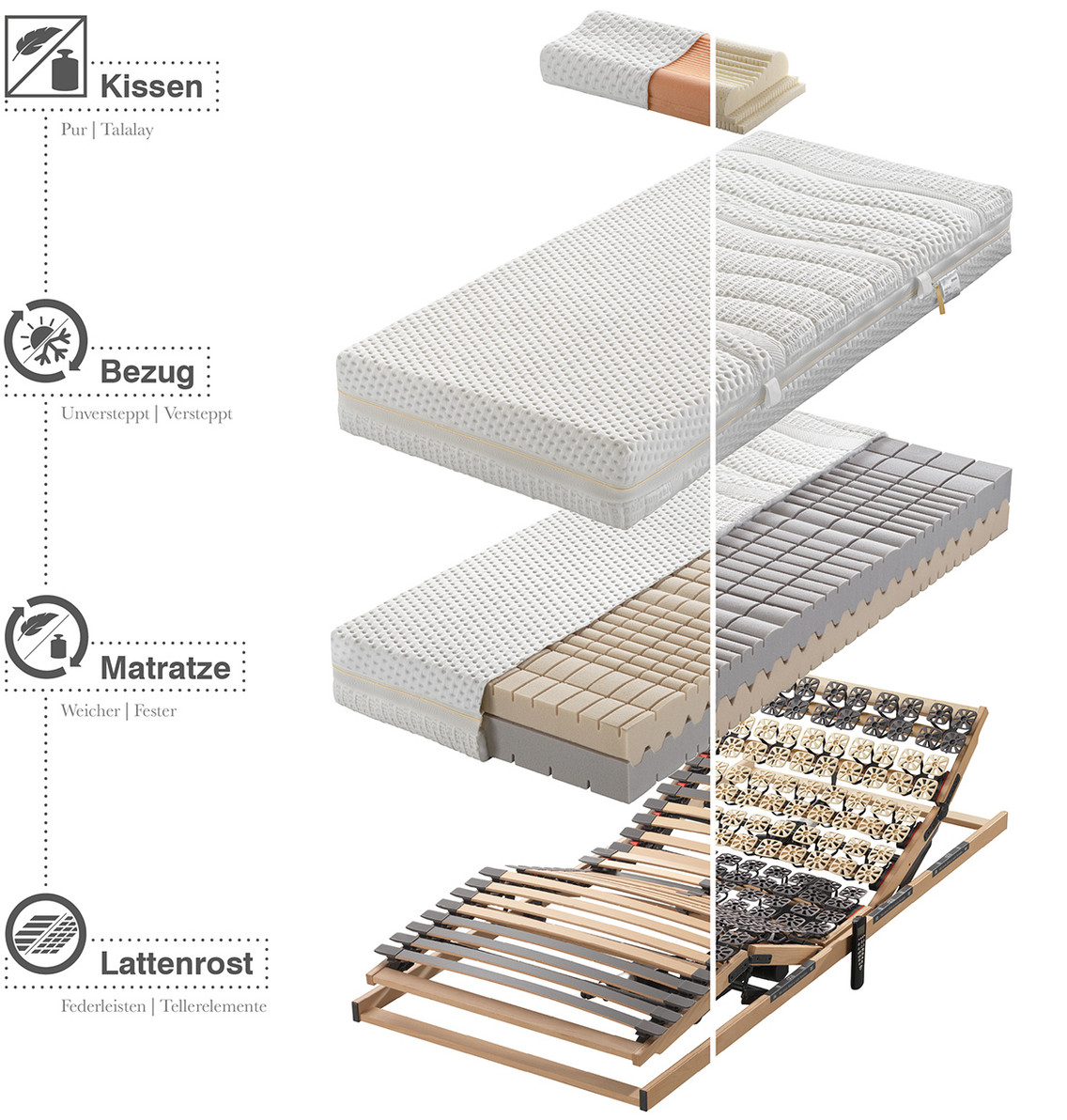 Kissen
Pur | Talalay

Bezug
Unversteppt | Versteppt

Matratze
Weicher | Fester

Lattenrost
Federleisten | Tellerelemente