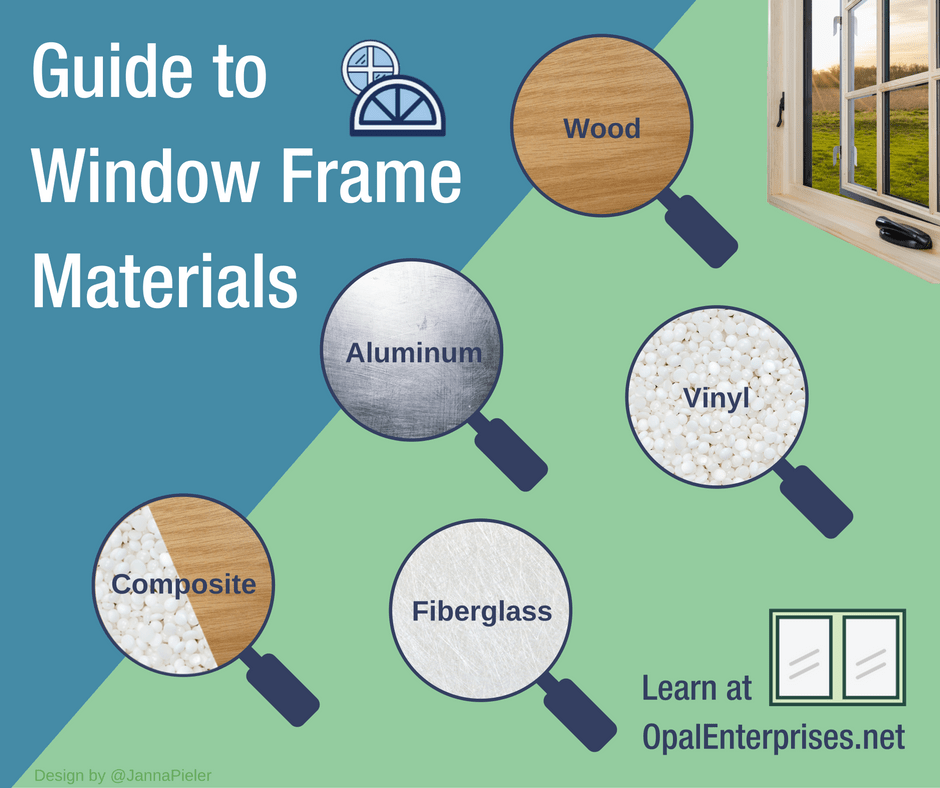 Guide to Window Frame Materials

Wood

Aluminum

Vinyl

Composite

Fiberglass

Learn at OpalEnterprises.net

Design by @JannaPieler